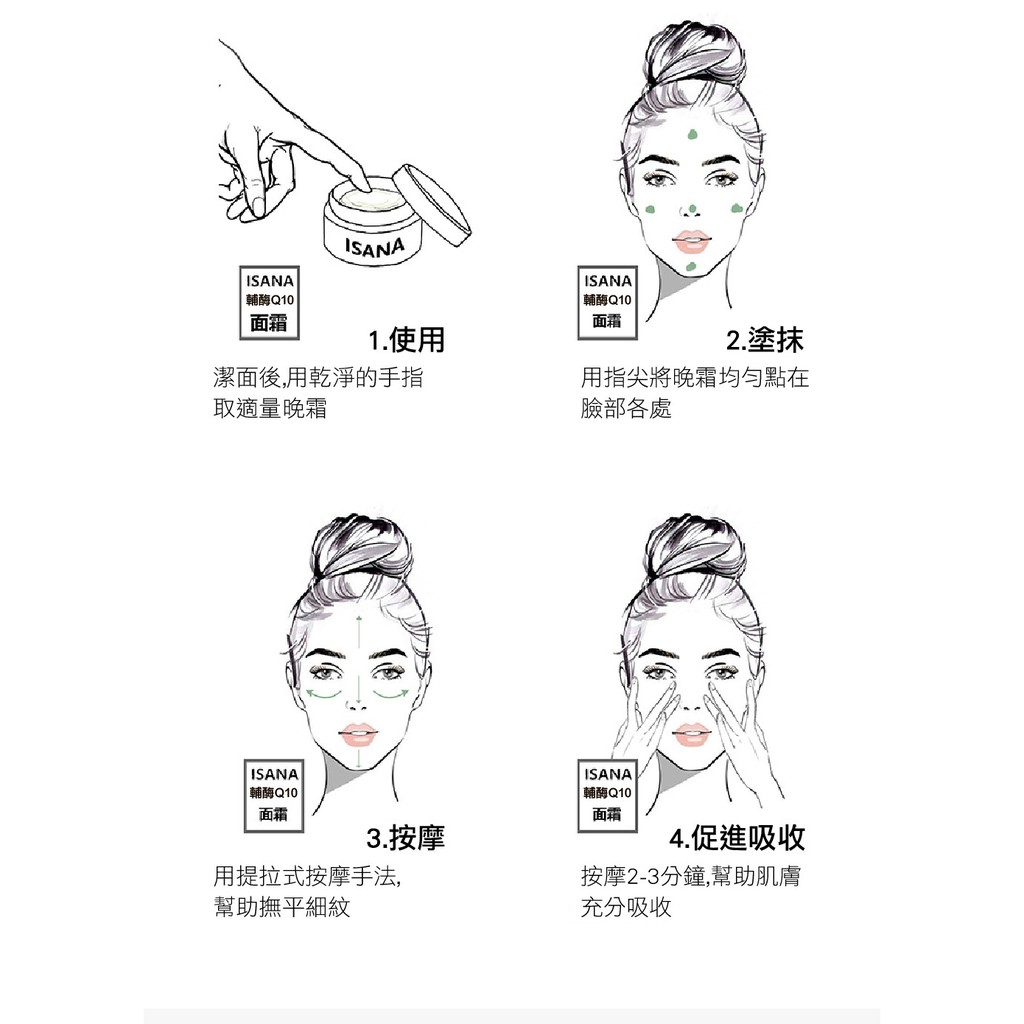 ISANA

ISANA
輔酶Q10
面霜

1.使用

潔面後,用乾淨的手指取適量晚霜

ISANA
輔酶Q10
面霜

2.塗抹

用指尖將晚霜均勻點在臉部各處

ISANA
輔酶Q10
面霜

3.按摩

用提拉式按摩手法,幫助撫平細紋

ISANA
輔酶Q10
面霜

4.促進吸收

按摩2-3分鐘,幫助肌膚充分吸收