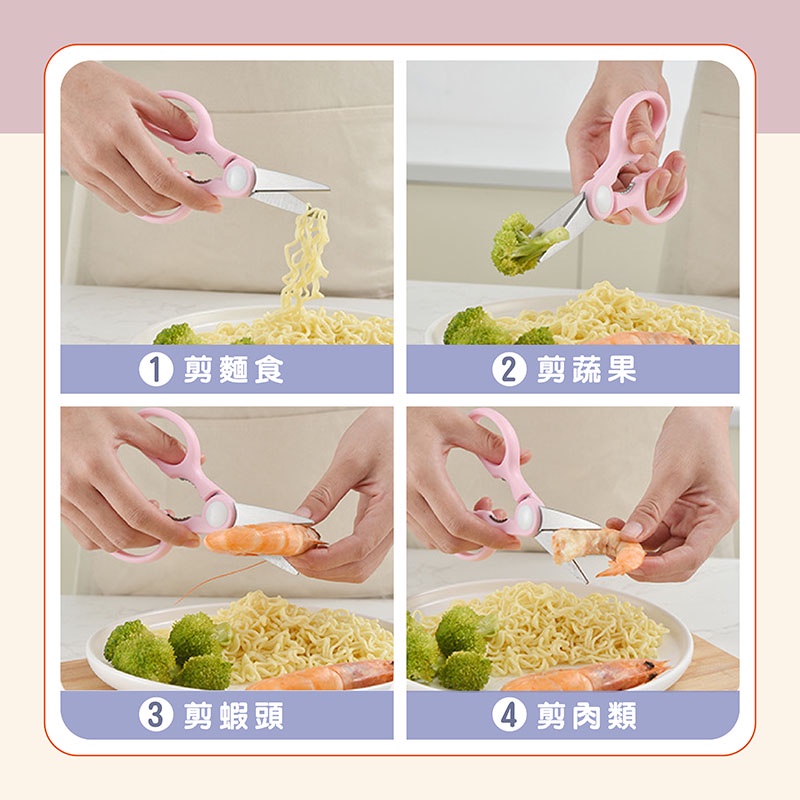 1 剪麵食

2 剪蔬果

3 剪蝦頭

4 剪肉類