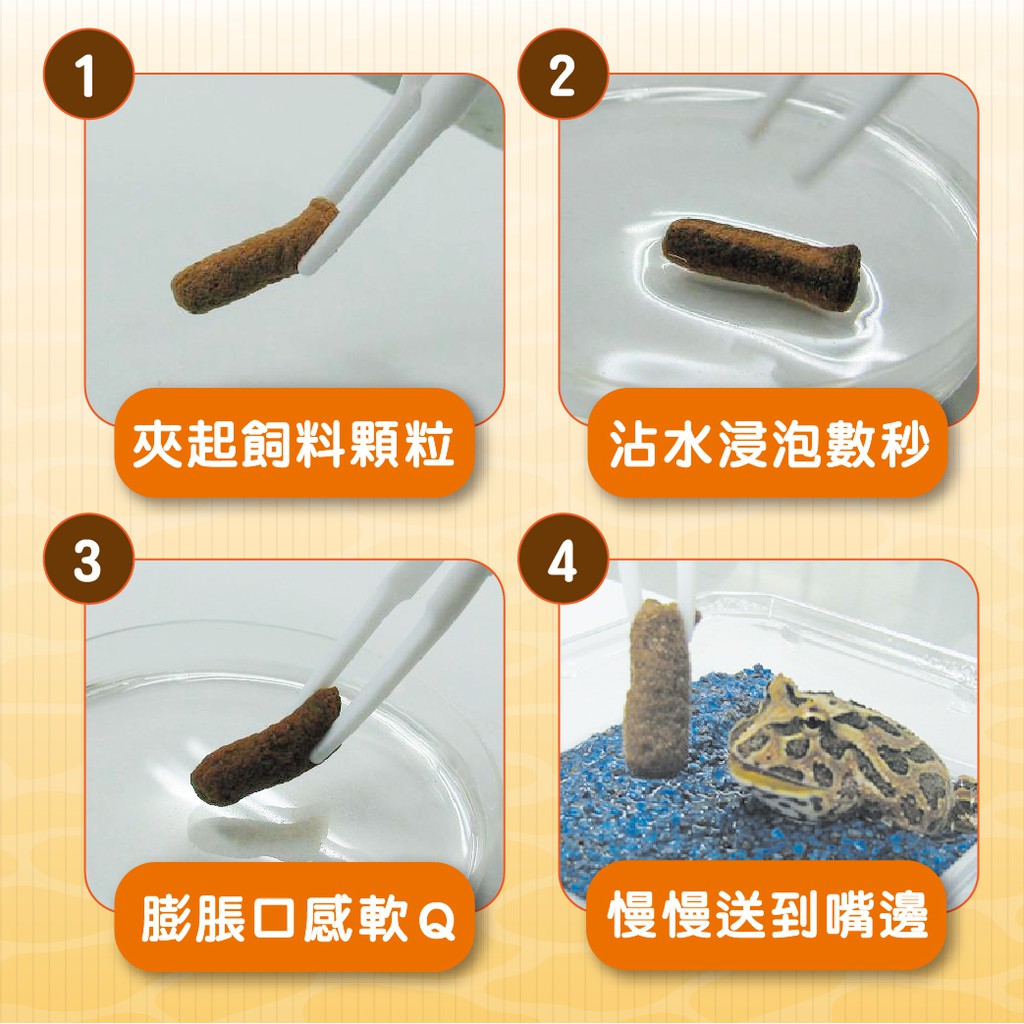 1

夾起飼料顆粒

2

沾水浸泡數秒

3

膨脹口感軟Q

4

慢慢送到嘴邊