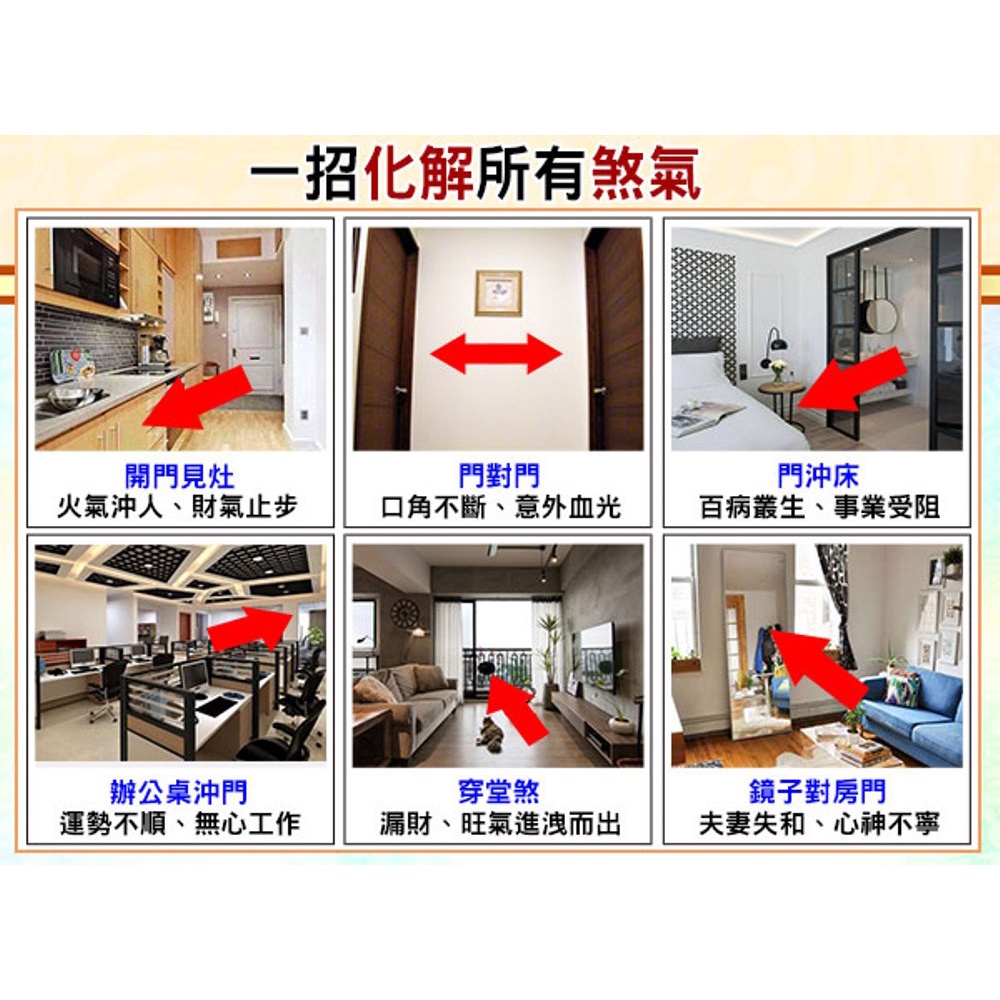 一招化解所有煞氣

開門見灶
火氣沖人、財氣止步

門對門
口角不斷、意外血光

門沖床
百病叢生、事業受阻

辦公桌沖門
運勢不順、無心工作

穿堂煞
漏財、旺氣進洩而出

鏡子對房門
夫妻失和、心神不寧