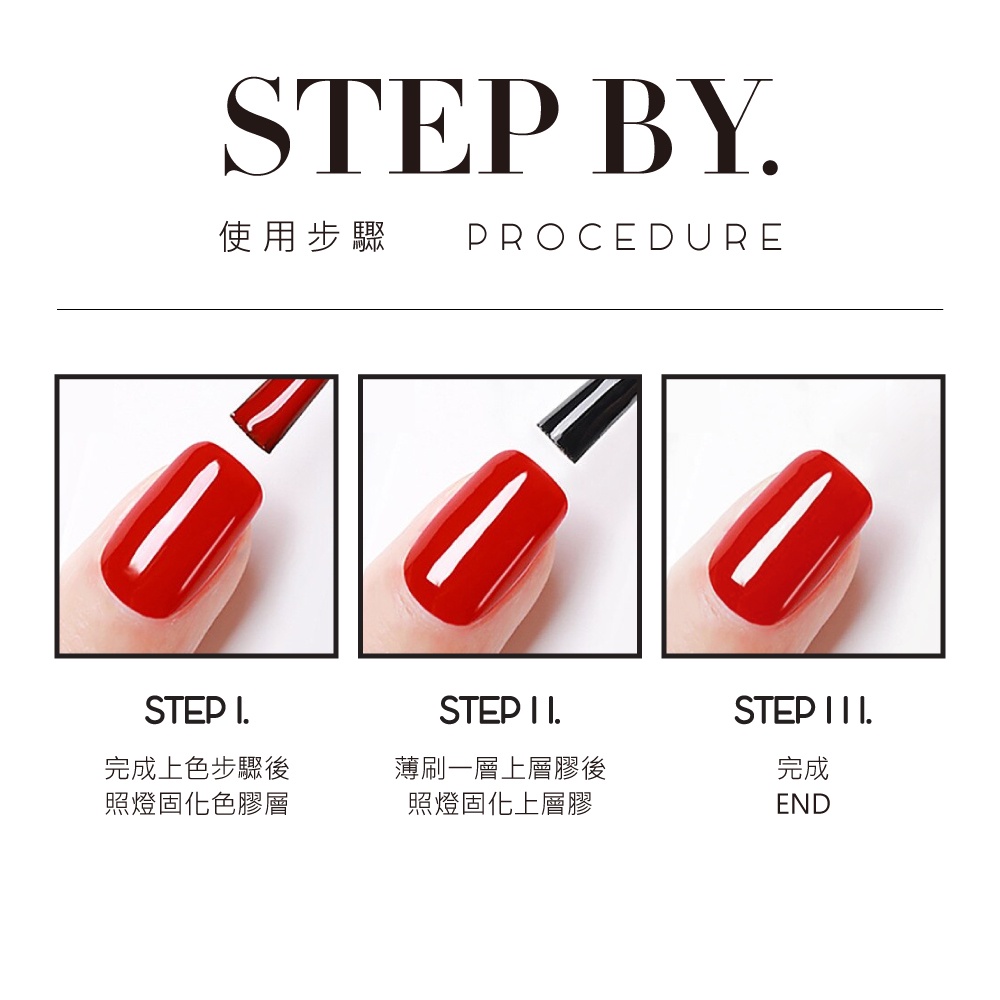 STEP BY.

使用步驟 PROCEDURE

STEP I.

完成上色步驟後
照燈固化色膠層

STEP II.

薄刷一層上層膠後
照燈固化上層膠

STEP III.

完成
END