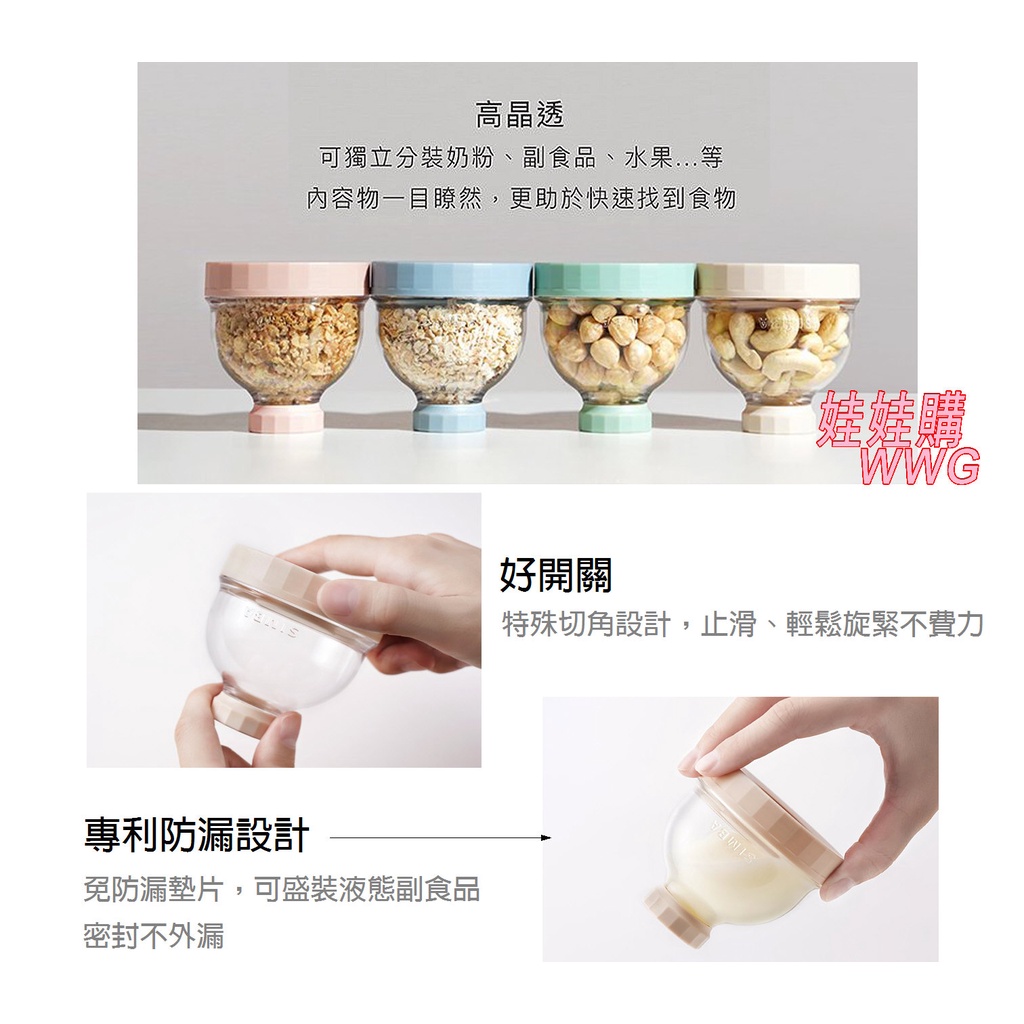 高晶透
可獨立分裝奶粉、副食品、水果...等
內容物一目瞭然，更助於快速找到食物

娃娃購
WWG

好開關
特殊切角設計，止滑、輕鬆旋緊不費力

專利防漏設計
免防漏墊片，可盛裝液態副食品
密封不外漏