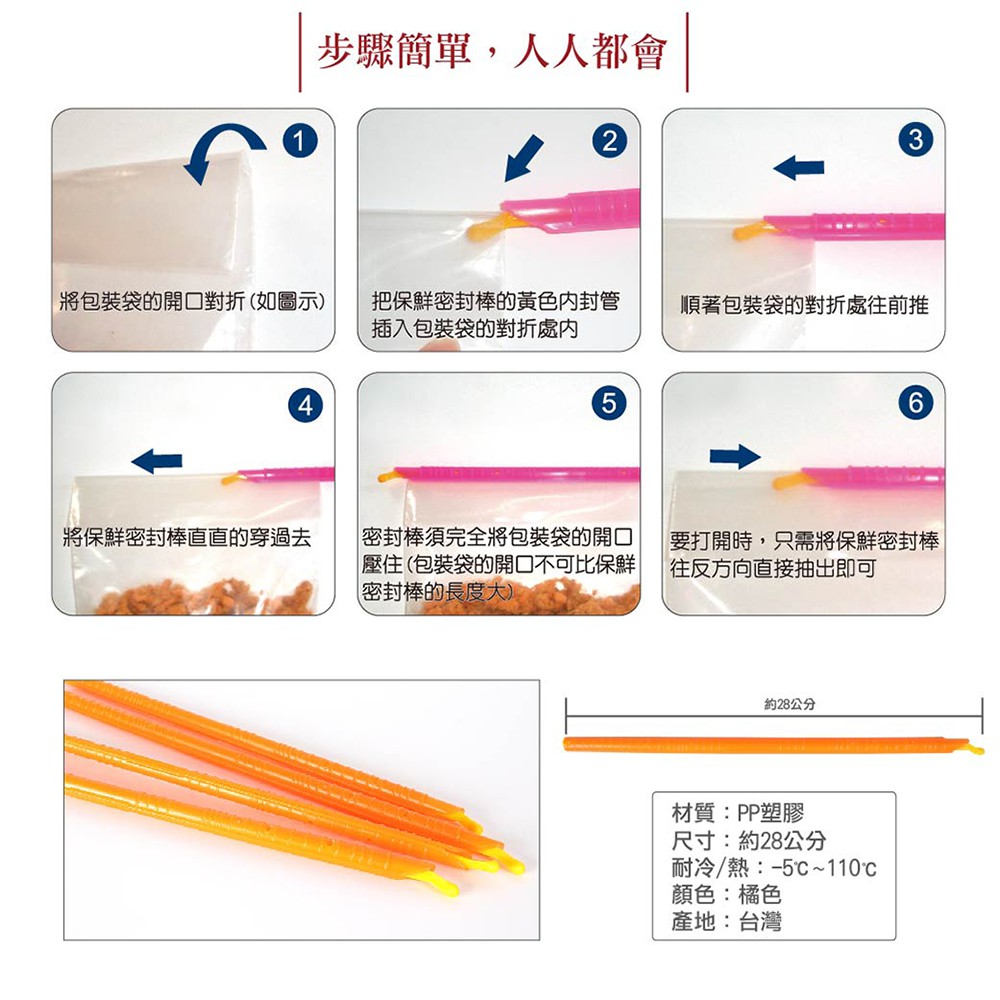 步驟簡單，人人都會

1
將包裝袋的開口對折(如圖示)

2
把保鮮密封棒的黃色內封管插入包裝袋的對折處內

3
順著包裝袋的對折處往前推

4
將保鮮密封棒直直的穿過去

5
密封棒須完全將包裝袋的開口壓住(包裝袋的開口不可比保鮮密封棒的長度大)

6
要打開時，只需將保鮮密封棒往反方向直接抽出即可

約28公分

材質：PP塑膠
尺寸：約28公分
耐冷/熱：-5℃~110℃
顏色：橘色
產地：台灣