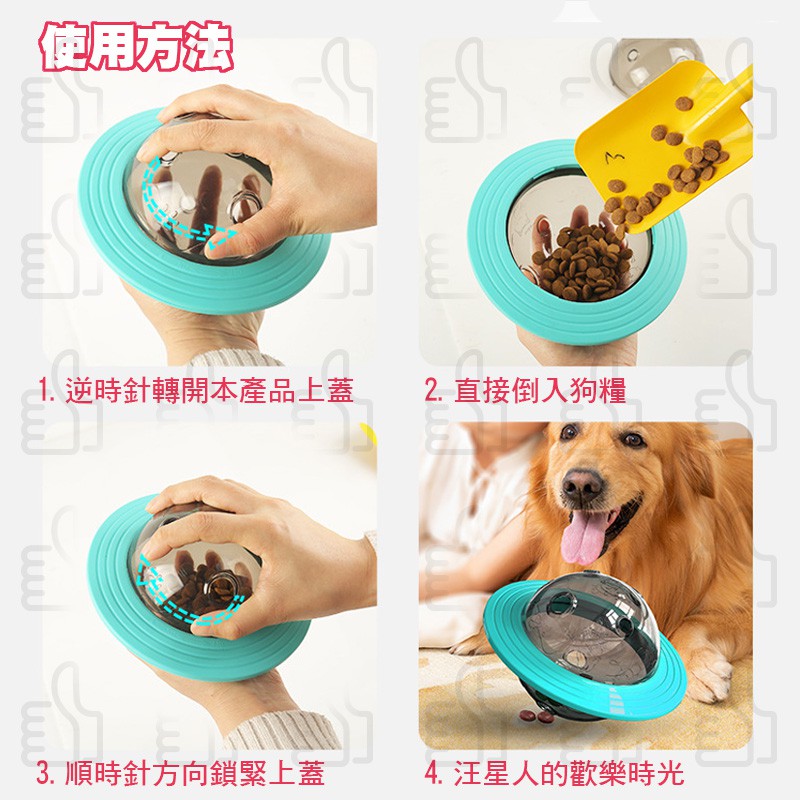 使用方法

1. 逆時針轉開本產品上蓋

2. 直接倒入狗糧

3. 順時針方向鎖緊上蓋

4. 汪星人的歡樂時光