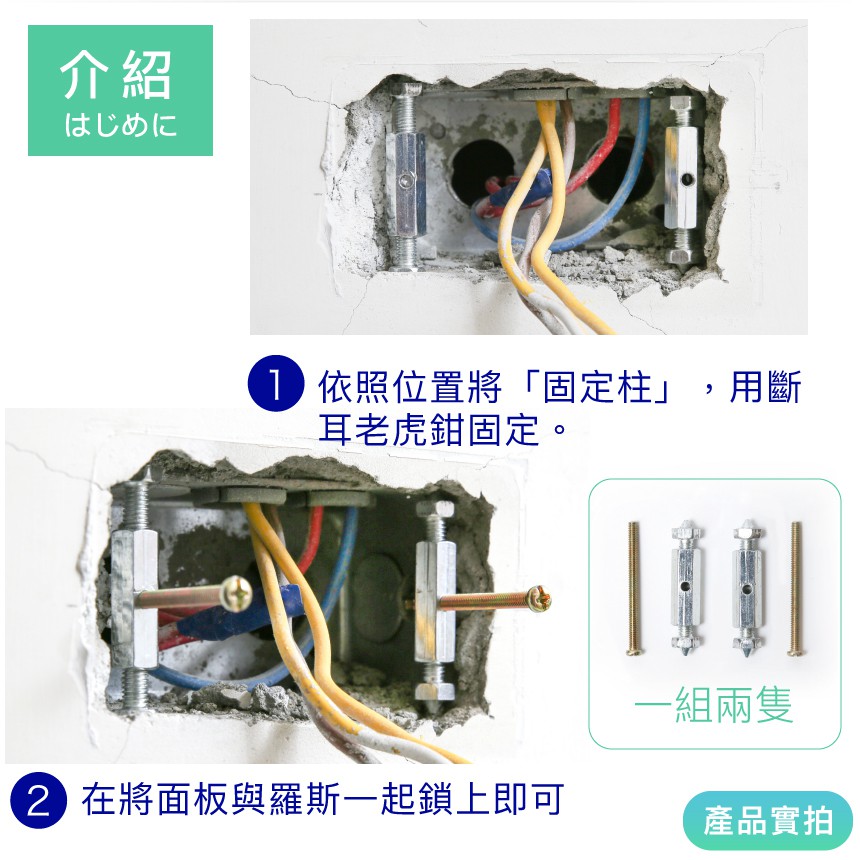 介紹
はじめに

1 依照位置將「固定柱」，用斷耳老虎鉗固定。

一組兩隻

2 在將面板與羅斯一起鎖上即可

產品實拍