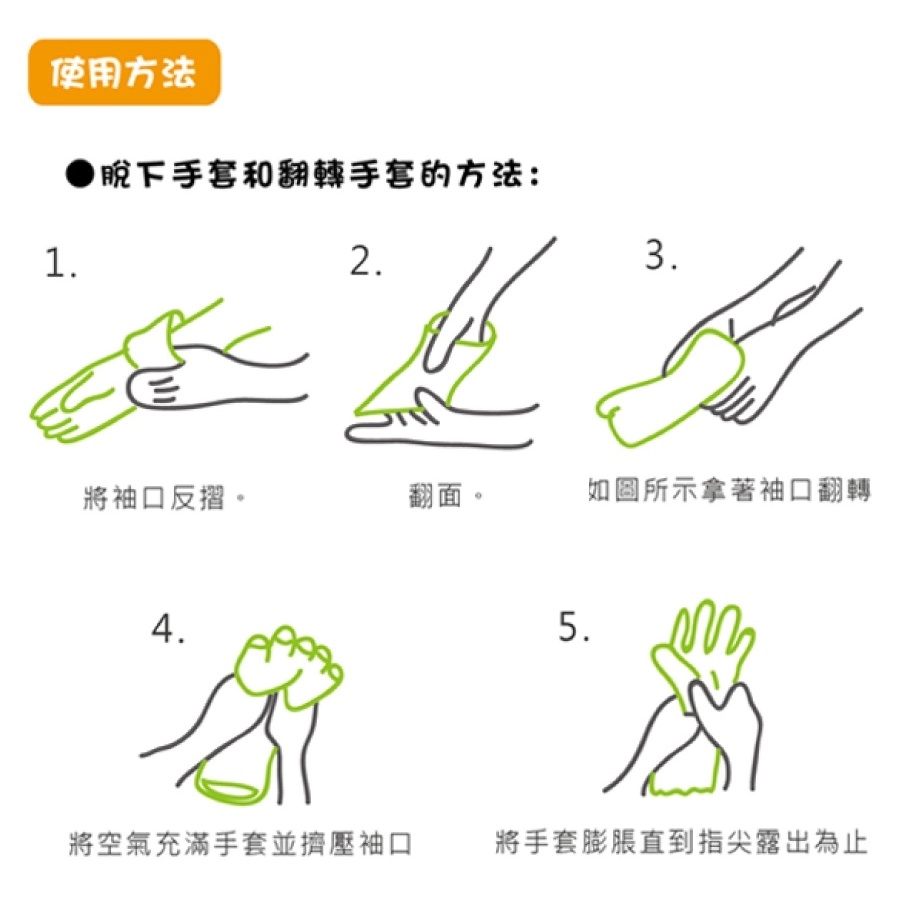 使用方法

●脫下手套和翻轉手套的方法：

1.

將袖口反摺。

2.

翻面。

3.

如圖所示拿著袖口翻轉

4.

將空氣充滿手套並擠壓袖口

5.

將手套膨脹直到指尖露出為止