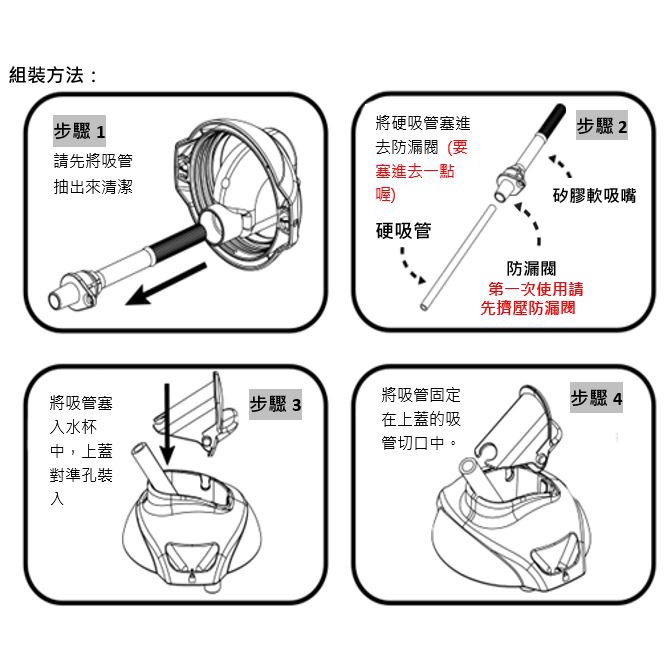 組裝方法：

步驟 1
請先將吸管抽出來清潔

將硬吸管塞進去防漏閥 (要塞進去一點喔)

步驟 2

矽膠軟吸嘴

硬吸管

防漏閥
第一次使用請先擠壓防漏閥

將吸管塞入水杯中，上蓋對準孔裝入

步驟 3

將吸管固定在上蓋的吸管切口中。

步驟 4