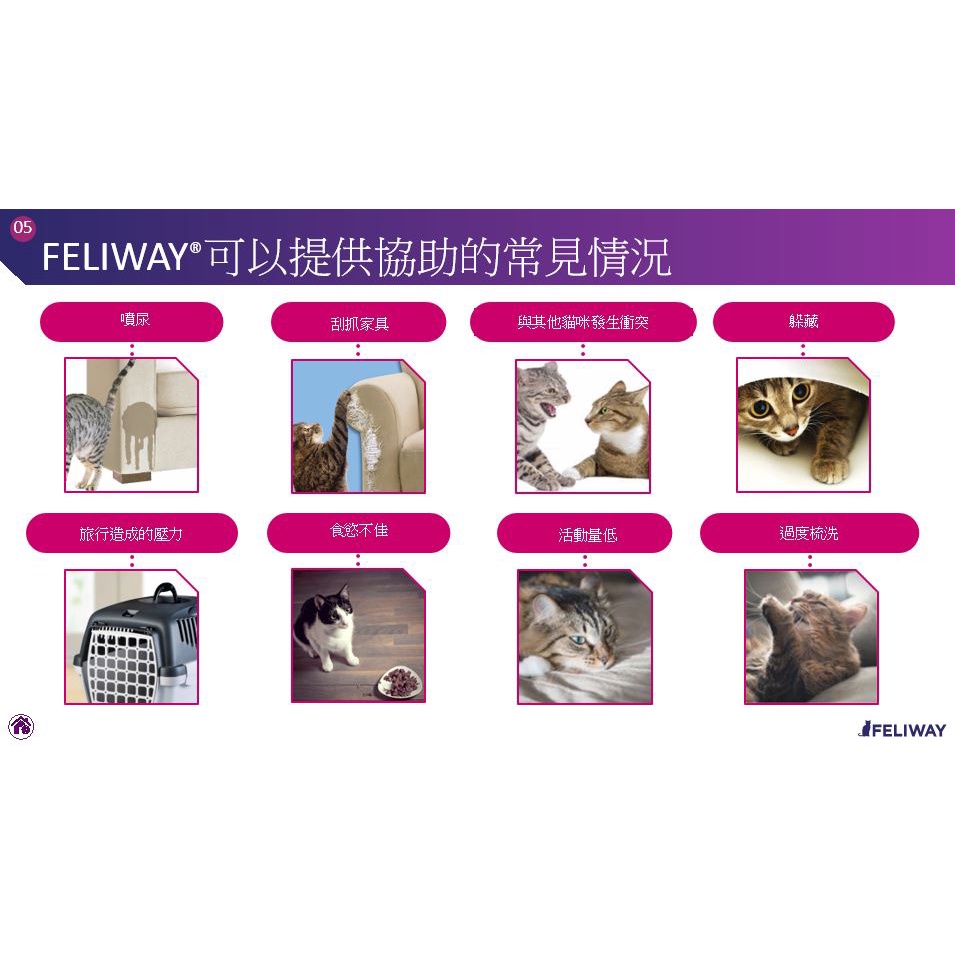 05

FELIWAY® 可以提供協助的常見情況

噴尿

刮抓家具

與其他貓咪發生衝突

躲藏

旅行造成的壓力

食慾不佳

活動量低

過度梳洗

FELIWAY