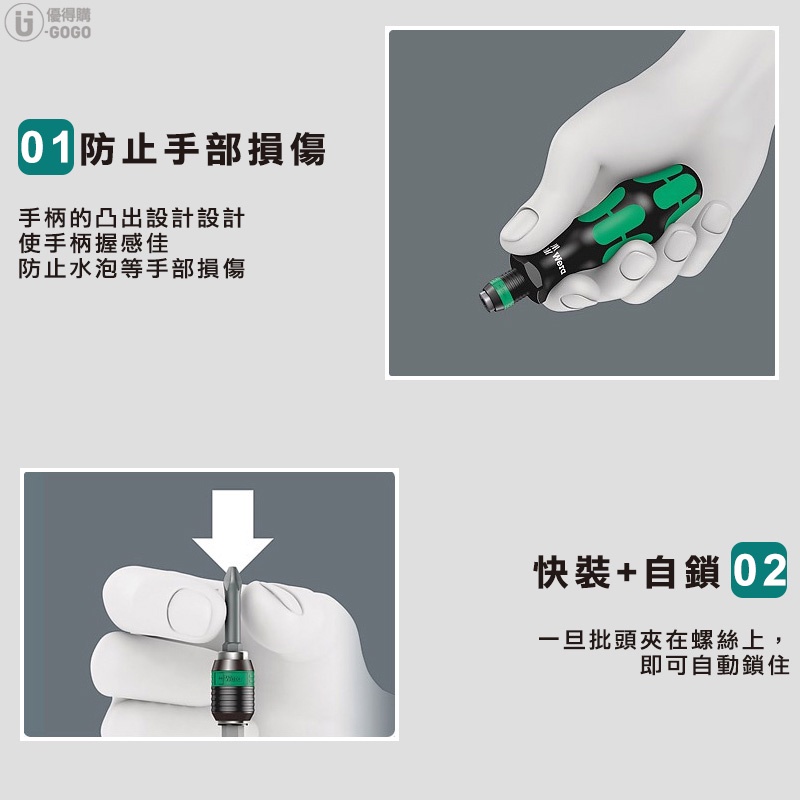 優得購
-GOGO

01 防止手部損傷

手柄的凸出設計設計
使手柄握感佳
防止水泡等手部損傷

Wera

快裝+自鎖 02

一旦批頭夾在螺絲上，
即可自動鎖住