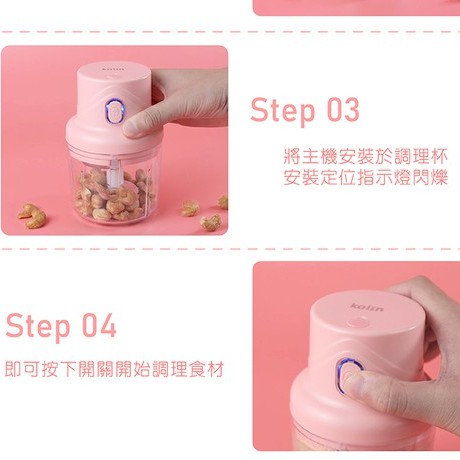 kolin

Step 03

將主機安裝於調理杯
安裝定位指示燈閃爍

Step 04

即可按下開關開始調理食材

kolin