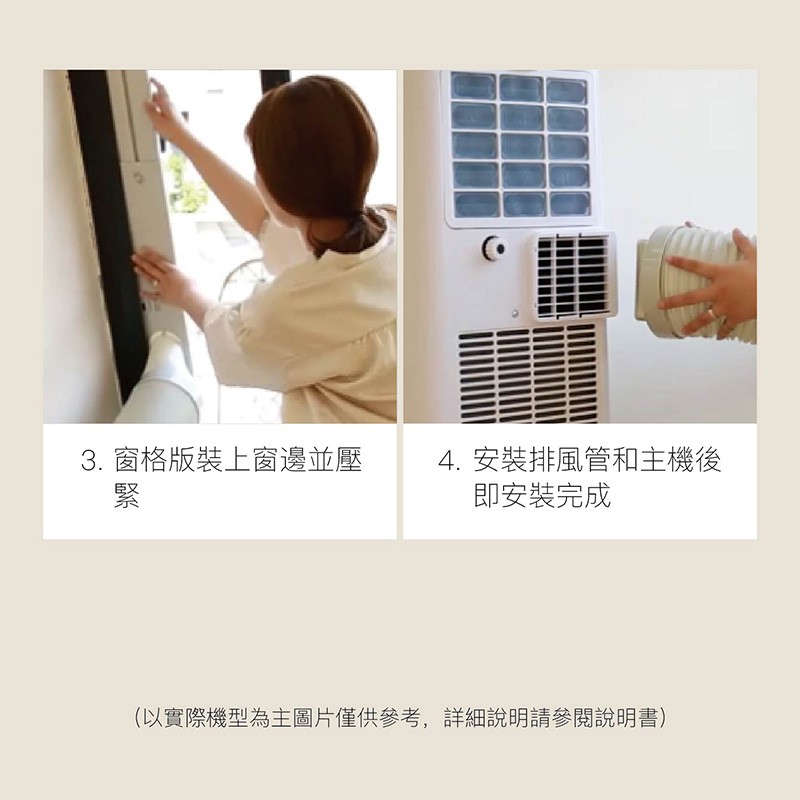 3. 窗格版裝上窗邊並壓緊

4. 安裝排風管和主機後即安裝完成

(以實際機型為主圖片僅供參考，詳細說明請參閱說明書)