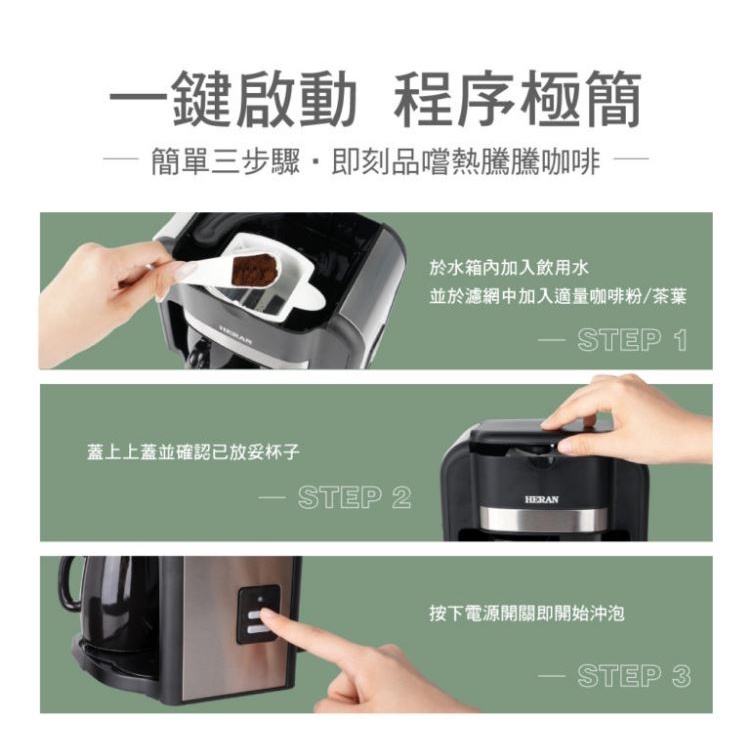 一鍵啟動 程序極簡

— 簡單三步驟・即刻品嚐熱騰騰咖啡 —

HERAN

於水箱內加入飲用水
並於濾網中加入適量咖啡粉/茶葉

— STEP 1

蓋上上蓋並確認已放妥杯子

— STEP 2

HERAN

按下電源開關即開始沖泡

— STEP 3