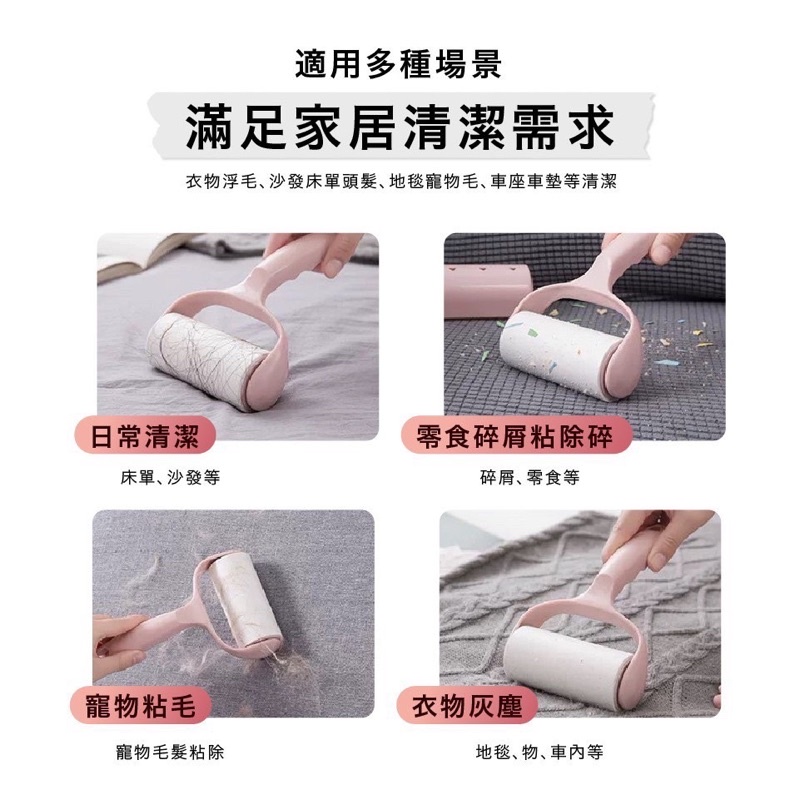 適用多種場景

滿足家居清潔需求

衣物浮毛、沙發床單頭髮、地毯寵物毛、車座車墊等清潔

日常清潔

床單、沙發等

零食碎屑粘除碎

碎屑、零食等

寵物粘毛

寵物毛髮粘除

衣物灰塵

地毯、物、車內等