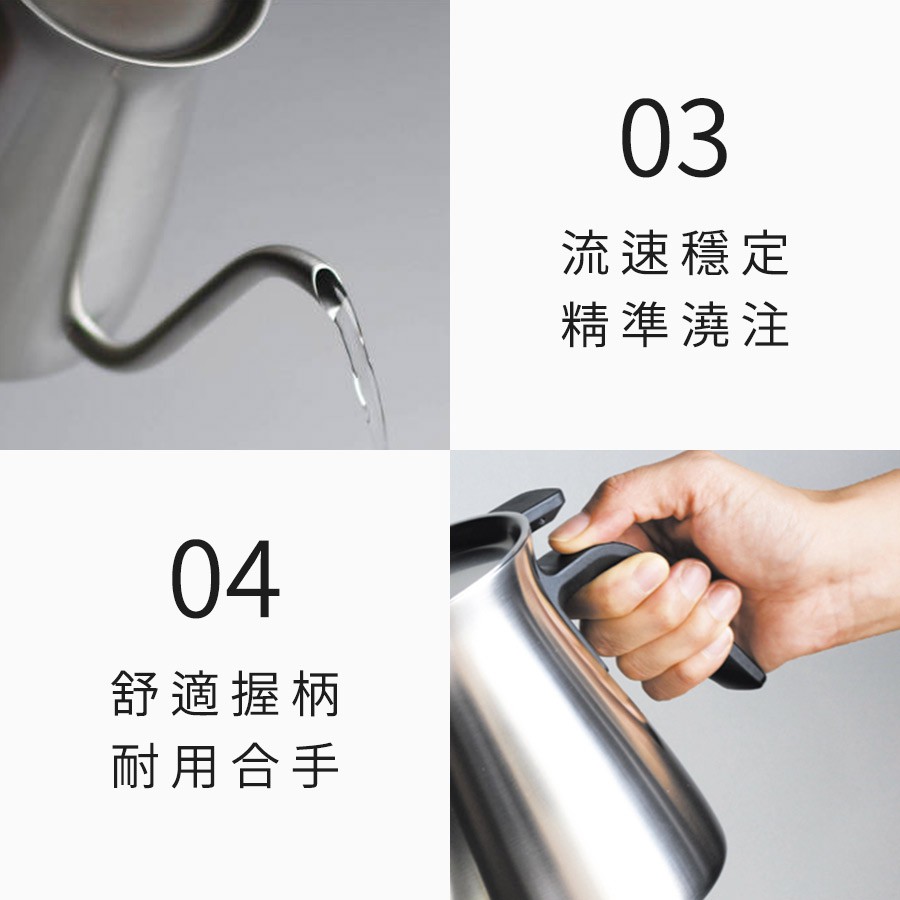 03

流速穩定
精準澆注

04

舒適握柄
耐用合手