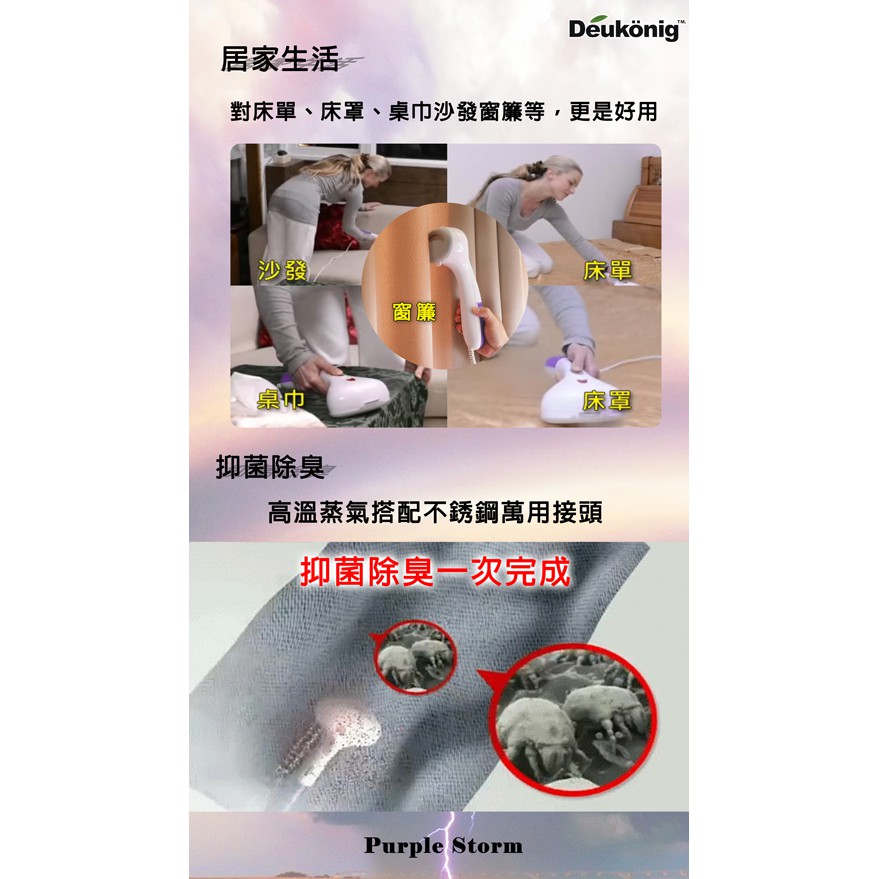 Deukönig™

居家生活

對床單、床罩、桌巾沙發窗簾等，更是好用

沙發

床單

窗簾

桌巾

床罩

抑菌除臭

高溫蒸氣搭配不銹鋼萬用接頭

抑菌除臭一次完成

Purple Storm