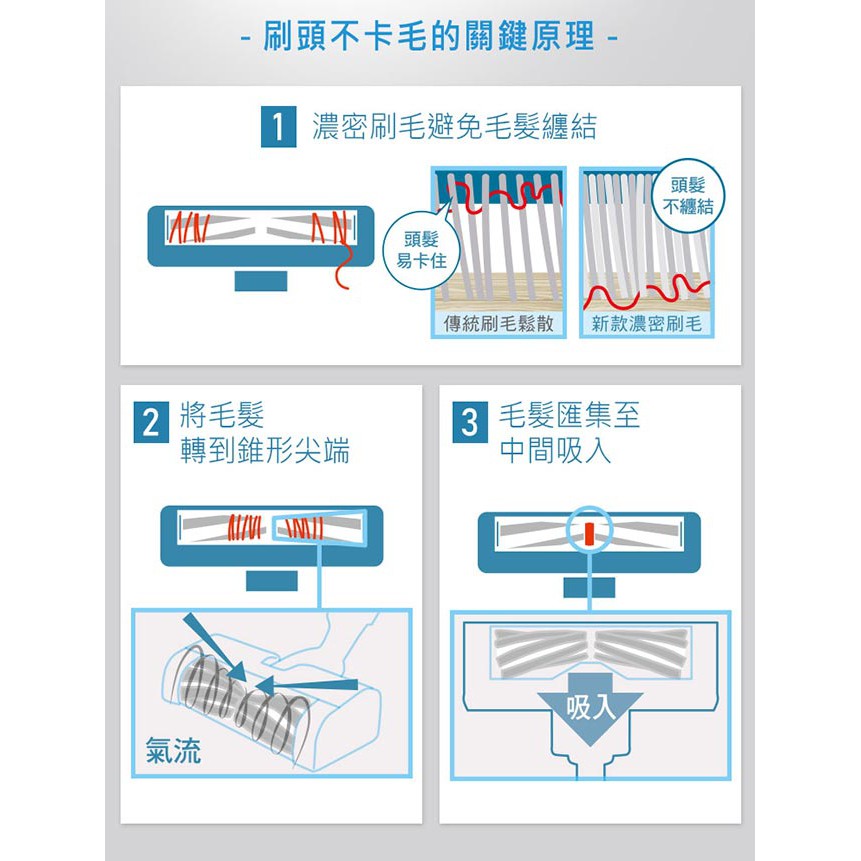 - 刷頭不卡毛的關鍵原理 -

1 濃密刷毛避免毛髮纏結

頭髮易卡住

頭髮不纏結

傳統刷毛鬆散

新款濃密刷毛

2 將毛髮轉到錐形尖端

氣流

3 毛髮匯集至中間吸入

吸入