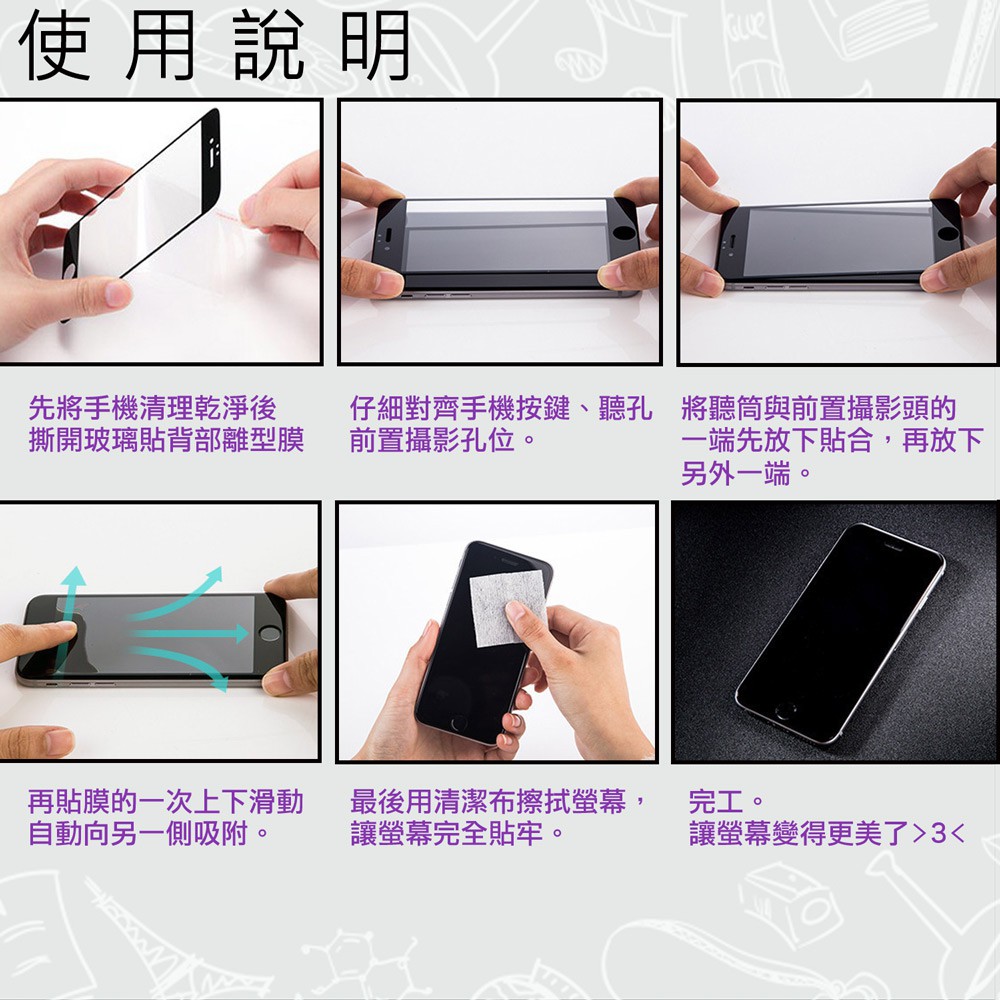 使用說明

先將手機清理乾淨後撕開玻璃貼背部離型膜

仔細對齊手機按鍵、聽孔前置攝影孔位。

將聽筒與前置攝影頭的一端先放下貼合，再放下另外一端。

再貼膜的一次上下滑動自動向另一側吸附。

最後用清潔布擦拭螢幕，讓螢幕完全貼牢。

完工。
讓螢幕變得更美了>3<