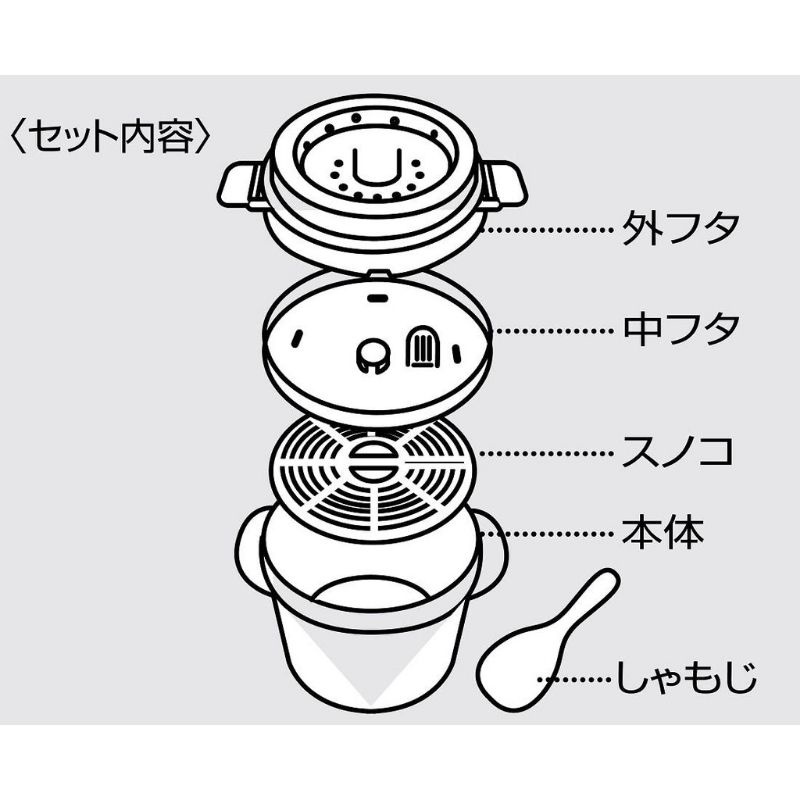 〈セット内容〉

外フタ

中フタ

スノコ

本体

しゃもじ