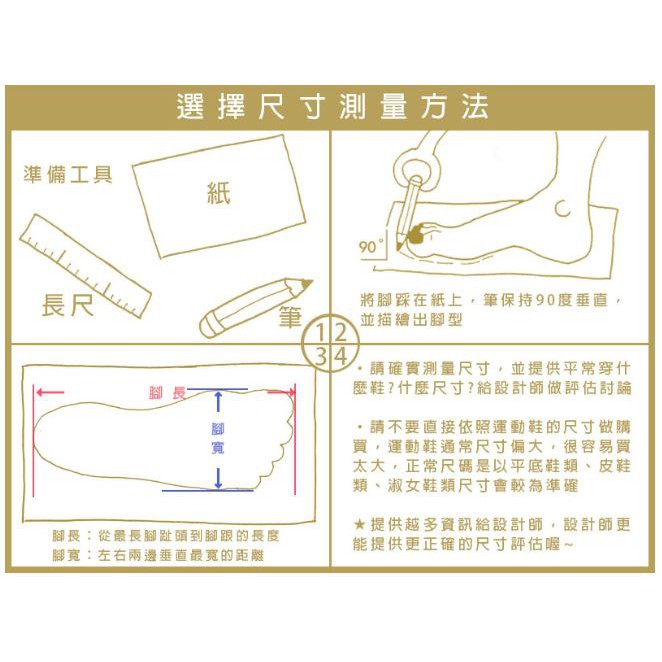 選擇尺寸測量方法

準備工具

紙

長尺

筆

90°

將腳踩在紙上，筆保持90度垂直，並描繪出腳型

1 2
3 4

腳長

腳寬

腳長：從最長腳趾頭到腳跟的長度
腳寬：左右兩邊垂直最寬的距離

・請確實測量尺寸，並提供平常穿什麼鞋？什麼尺寸？給設計師做評估討論

・請不要直接依照運動鞋的尺寸做購買，運動鞋通常尺寸偏大，很容易買太大，正常尺碼是以平底鞋類、皮鞋類、淑女鞋類尺寸會較為準確

★提供越多資訊給設計師，設計師更能提供更正確的尺寸評估喔~