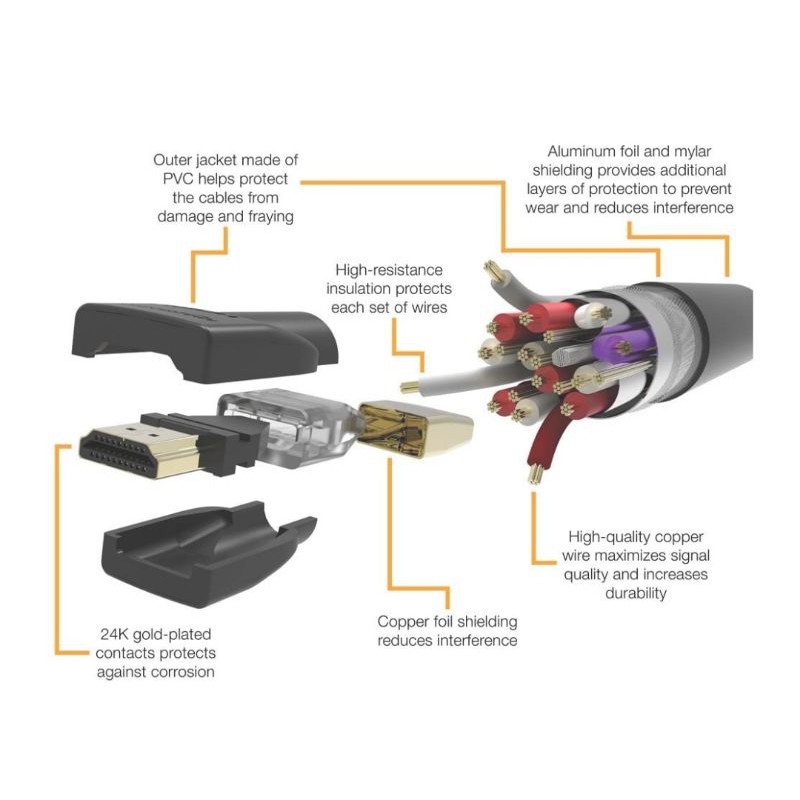 Outer jacket made of PVC helps protect the cables from damage and fraying

Aluminum foil and mylar shielding provides additional layers of protection to prevent wear and reduces interference

High-resistance insulation protects each set of wires

High-quality copper wire maximizes signal quality and increases durability

Copper foil shielding reduces interference

24K gold-plated contacts protects against corrosion