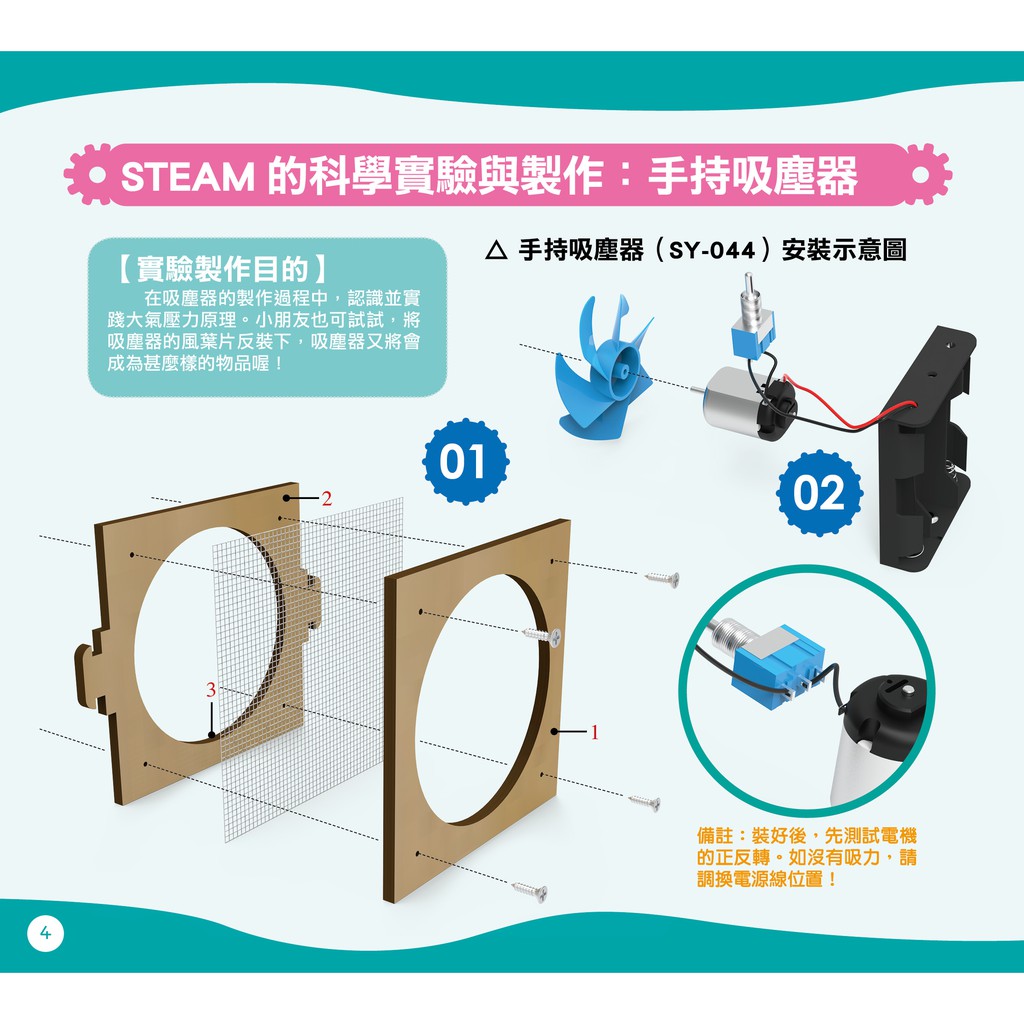 STEAM 的科學實驗與製作：手持吸塵器

【實驗製作目的】
在吸塵器的製作過程中，認識並實踐大氣壓力原理。小朋友也可試試，將吸塵器的風葉片反裝下，吸塵器又將會成為甚麼樣的物品喔！

△ 手持吸塵器（SY-044）安裝示意圖

01

02

2

3

1

備註：裝好後，先測試電機的正反轉。如沒有吸力，請調換電源線位置！

4