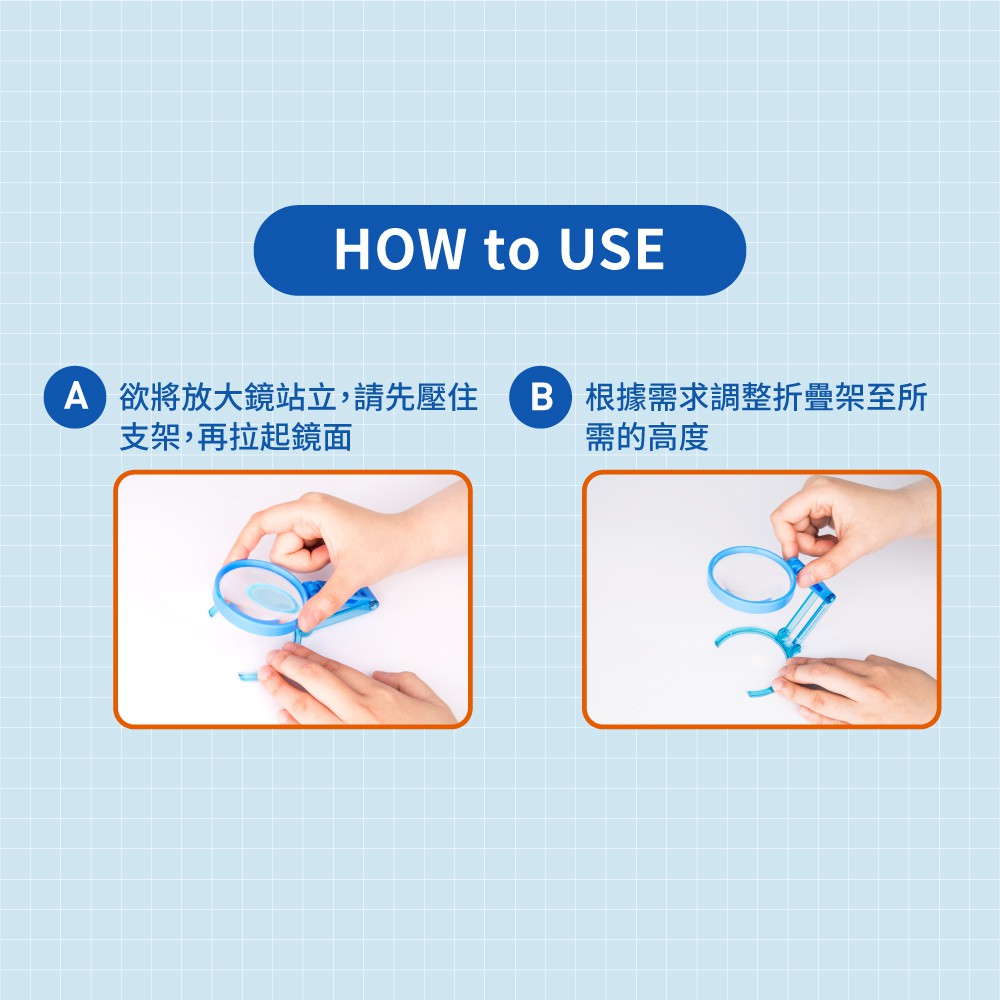 HOW to USE

A 欲將放大鏡站立，請先壓住支架，再拉起鏡面

B 根據需求調整折疊架至所需的高度