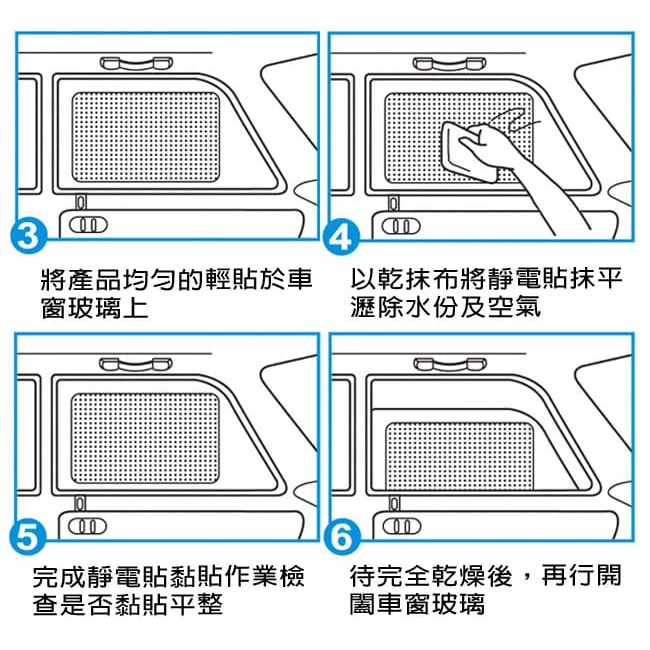 3

將產品均勻的輕貼於車窗玻璃上

4

以乾抹布將靜電貼抹平瀝除水份及空氣

5

完成靜電貼黏貼作業檢查是否黏貼平整

6

待完全乾燥後，再行開闔車窗玻璃