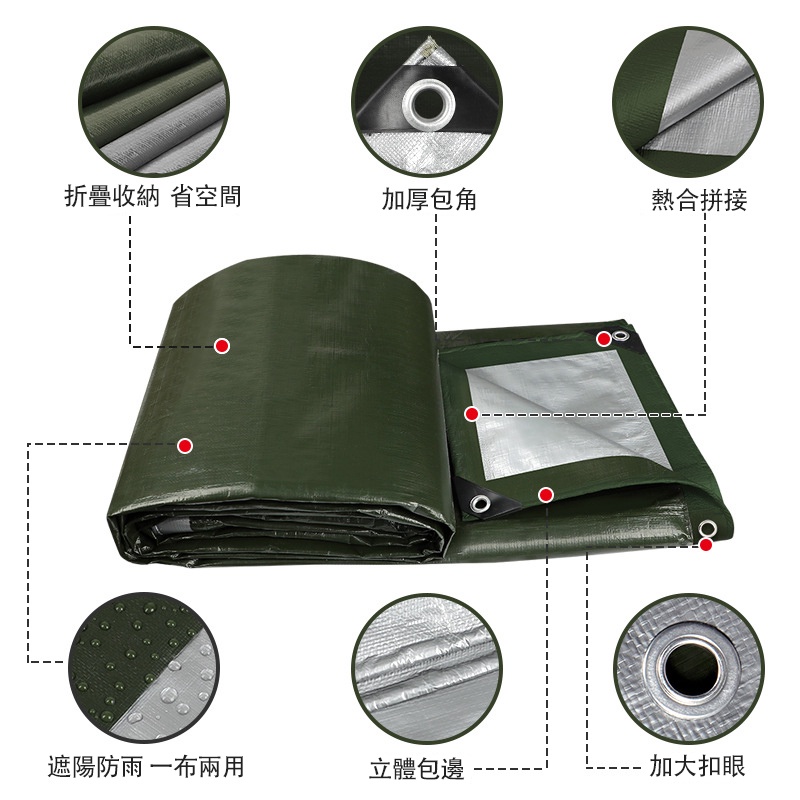 折疊收納 省空間

加厚包角

熱合拼接

遮陽防雨 一布兩用

立體包邊

加大扣眼