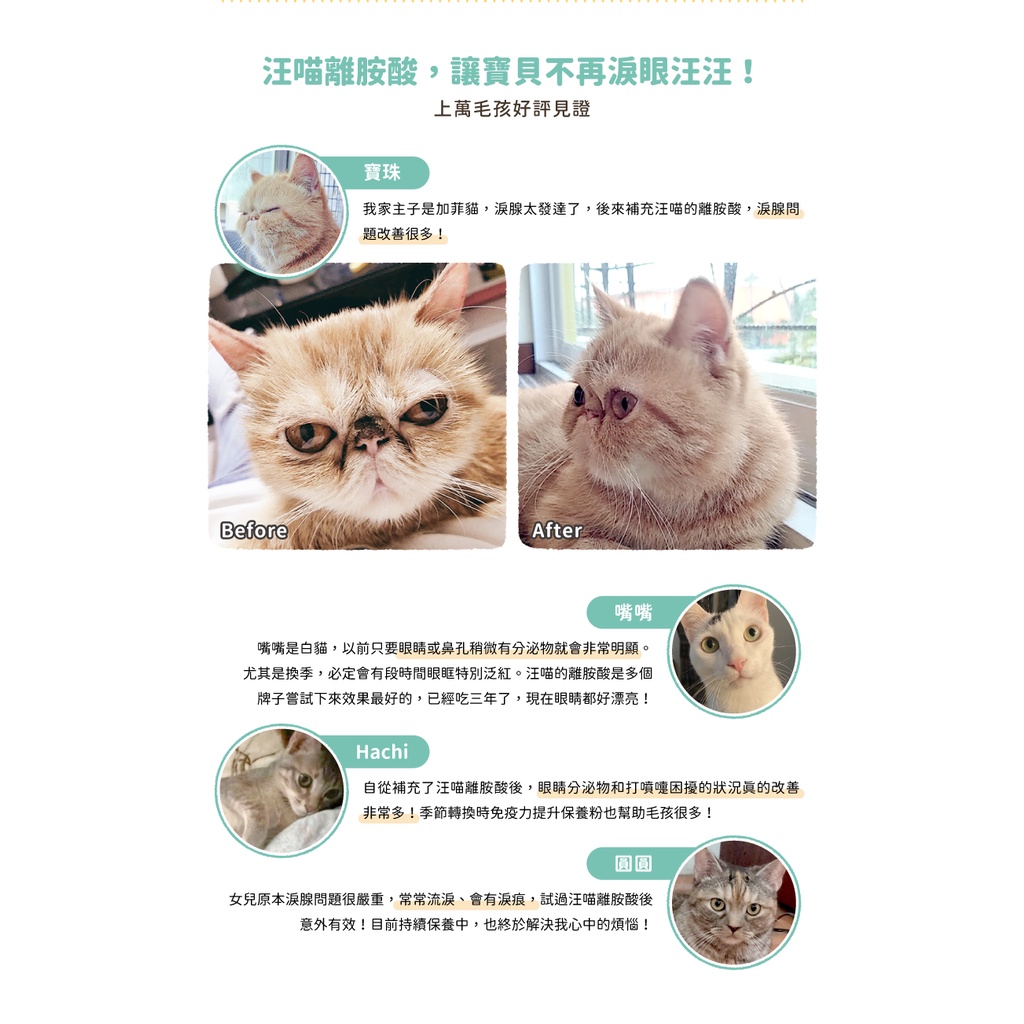 汪喵離胺酸，讓寶貝不再淚眼汪汪！
上萬毛孩好評見證

寶珠
我家主子是加菲貓，淚腺太發達了，後來補充汪喵的離胺酸，淚腺問題改善很多！

Before

After

嘴嘴
嘴嘴是白貓，以前只要眼睛或鼻孔稍微有分泌物就會非常明顯。尤其是換季，必定會有段時間眼眶特別泛紅。汪喵的離胺酸是多個牌子嘗試下來效果最好的，已經吃三年了，現在眼睛都好漂亮！

Hachi
自從補充了汪喵離胺酸後，眼睛分泌物和打噴嚏困擾的狀況真的改善非常多！季節轉換時免疫力提升保養粉也幫助毛孩很多！

圓圓
女兒原本淚腺問題很嚴重，常常流淚、會有淚痕，試過汪喵離胺酸後意外有效！目前持續保養中，也終於解決我心中的煩惱！