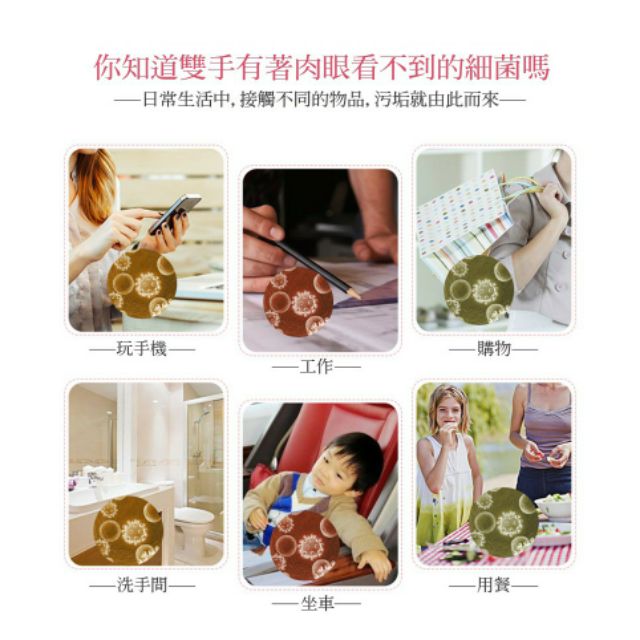 你知道雙手有著肉眼看不到的細菌嗎
——日常生活中，接觸不同的物品，污垢就由此而來——

——玩手機——

——工作——

——購物——

——洗手間——

——坐車——

——用餐——