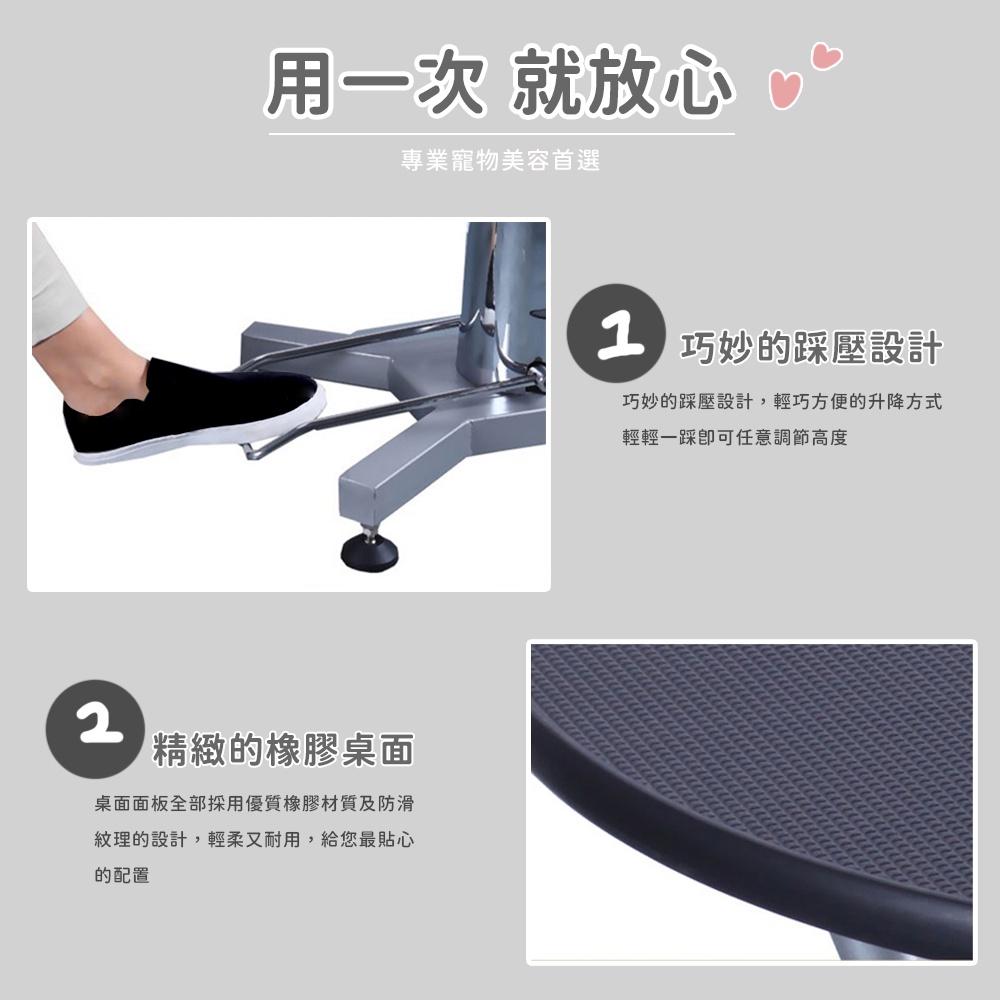 用一次 就放心

專業寵物美容首選

1 巧妙的踩壓設計

巧妙的踩壓設計，輕巧方便的升降方式
輕輕一踩即可任意調節高度

2 精緻的橡膠桌面

桌面面板全部採用優質橡膠材質及防滑紋理的設計，輕柔又耐用，給您最貼心的配置