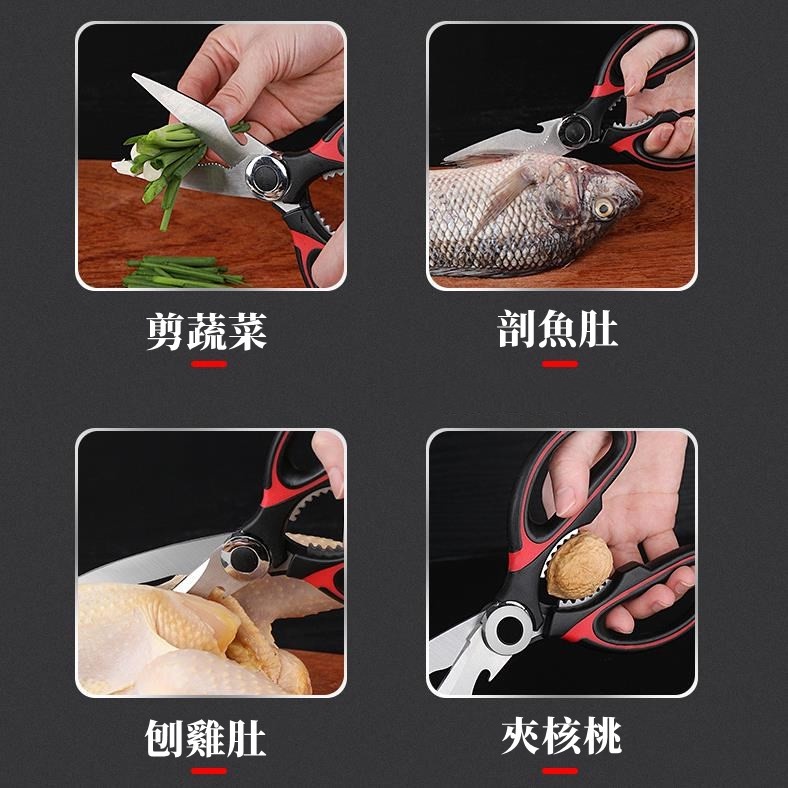 剪蔬菜

剖魚肚

刨雞肚

夾核桃