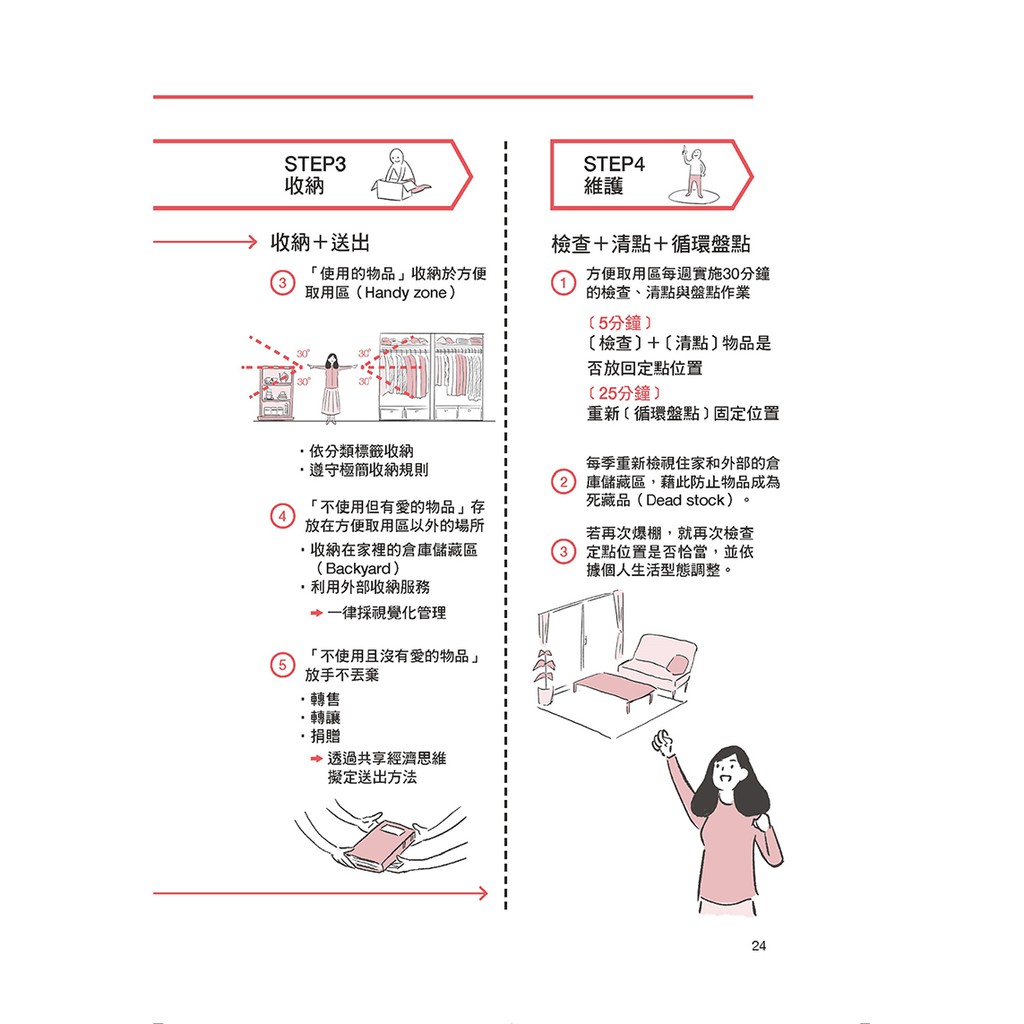 STEP3
收納

收納＋送出

③ 「使用的物品」收納於方便取用區（Handy zone）

30°
30°
30°
30°

・依分類標籤收納
・遵守極簡收納規則

④ 「不使用但有愛的物品」存放在方便取用區以外的場所

・收納在家裡的倉庫儲藏區（Backyard）
・利用外部收納服務

➡ 一律採視覺化管理

⑤ 「不使用且沒有愛的物品」放手不丟棄

・轉售
・轉讓
・捐贈

➡ 透過共享經濟思維擬定送出方法

STEP4
維護

檢查＋清點＋循環盤點

① 方便取用區每週實施30分鐘的檢查、清點與盤點作業

〔5分鐘〕
〔檢查〕＋〔清點〕物品是否放回定點位置
〔25分鐘〕
重新〔循環盤點〕固定位置

② 每季重新檢視住家和外部的倉庫儲藏區，藉此防止物品成為死藏品（Dead stock）。

③ 若再次爆棚，就再次檢查定點位置是否恰當，並依據個人生活型態調整。

24