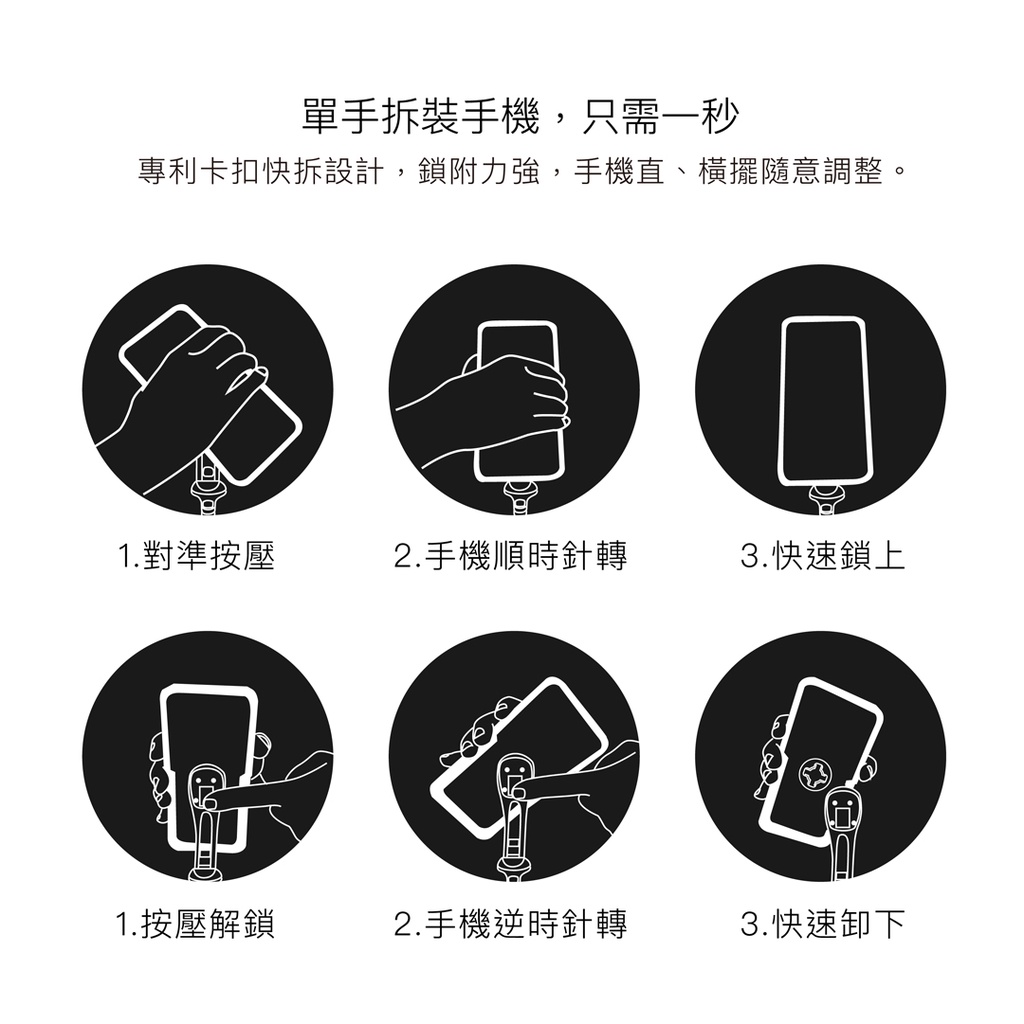 單手拆裝手機，只需一秒

專利卡扣快拆設計，鎖附力強，手機直、橫擺隨意調整。

1.對準按壓

2.手機順時針轉

3.快速鎖上

1.按壓解鎖

2.手機逆時針轉

3.快速卸下