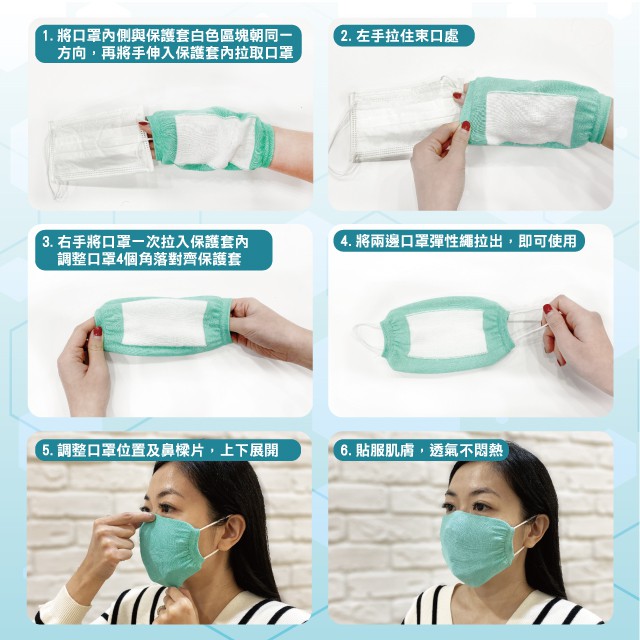 1. 將口罩內側與保護套白色區塊朝同一方向，再將手伸入保護套內拉取口罩

2. 左手拉住束口處

3. 右手將口罩一次拉入保護套內 調整口罩4個角落對齊保護套

4. 將兩邊口罩彈性繩拉出，即可使用

5. 調整口罩位置及鼻樑片，上下展開

6. 貼服肌膚，透氣不悶熱