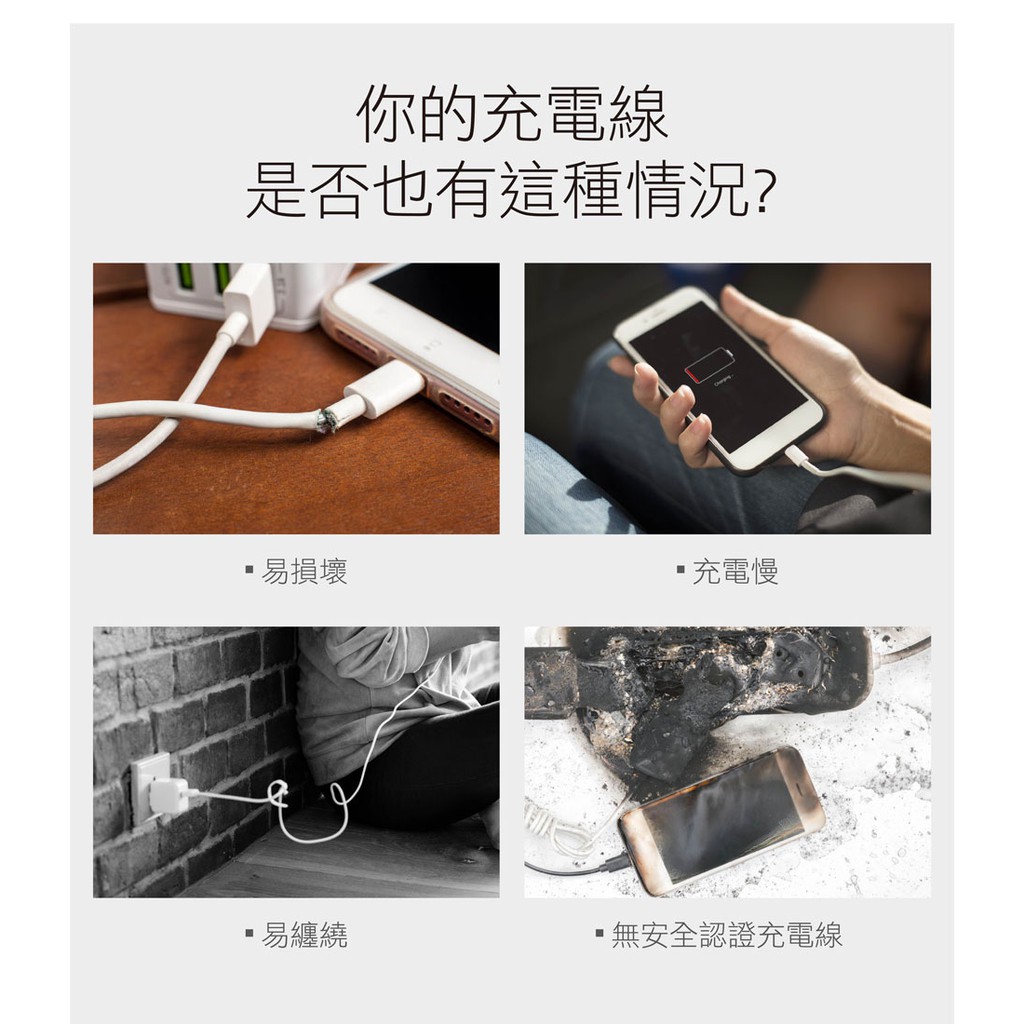 你的充電線
是否也有這種情況?

▪ 易損壞

▪ 充電慢

▪ 易纏繞

▪ 無安全認證充電線