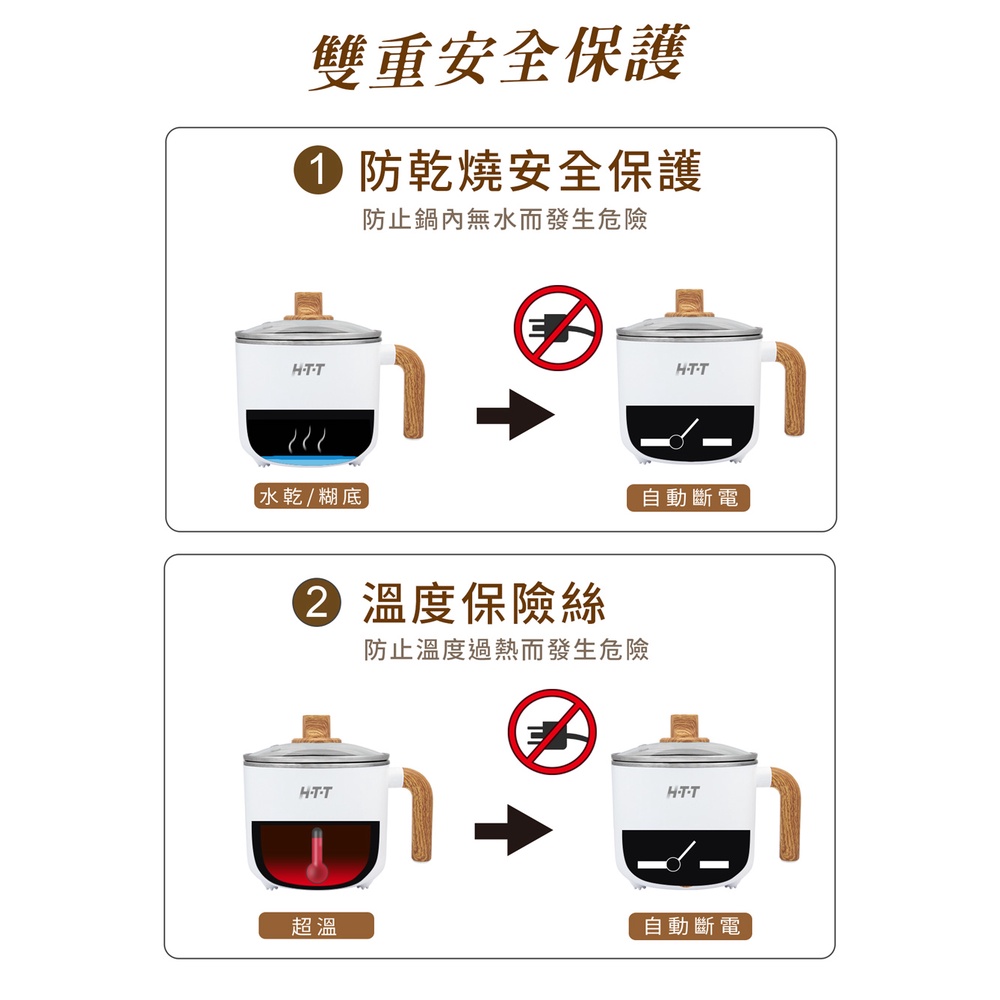 雙重安全保護

1 防乾燒安全保護

防止鍋內無水而發生危險

H·T·T

H·T·T

水乾/糊底

自動斷電

2 溫度保險絲

防止溫度過熱而發生危險

H·T·T

H·T·T

超溫

自動斷電