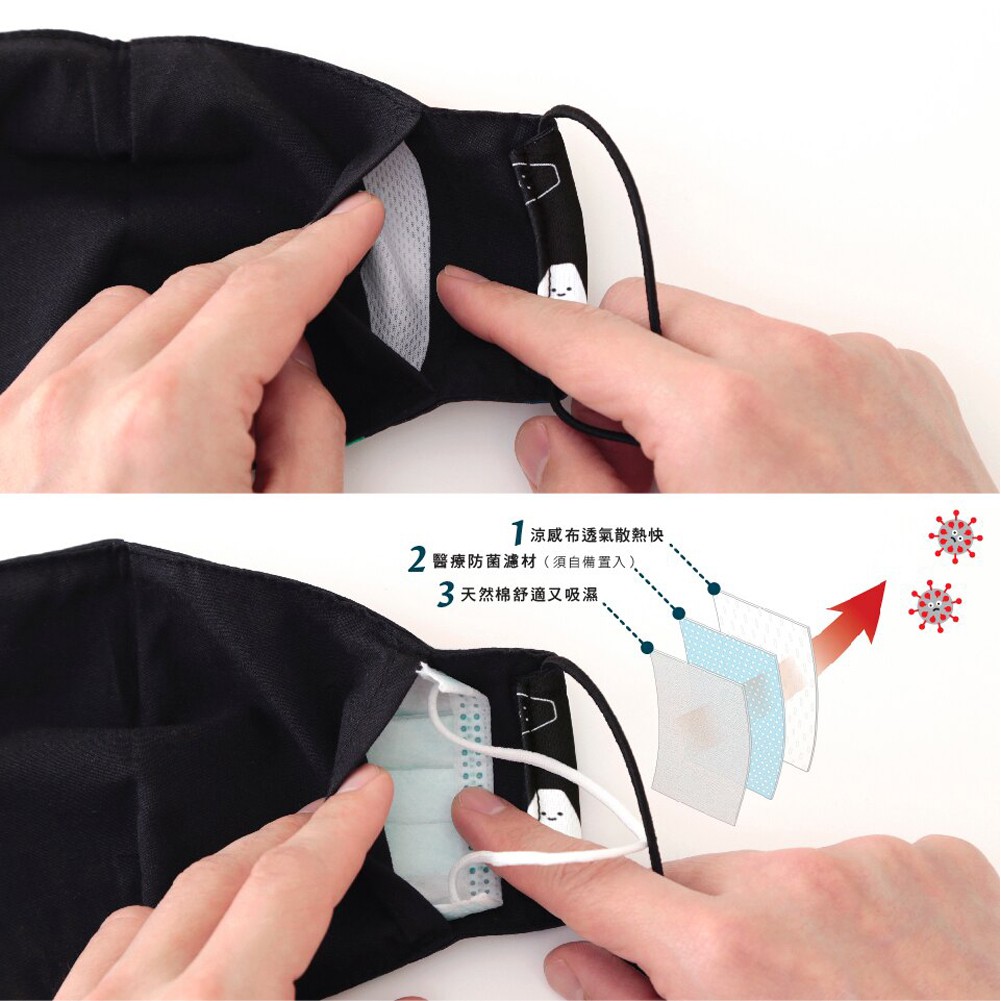 1 涼感布透氣散熱快
2 醫療防菌濾材（須自備置入）
3 天然棉舒適又吸濕