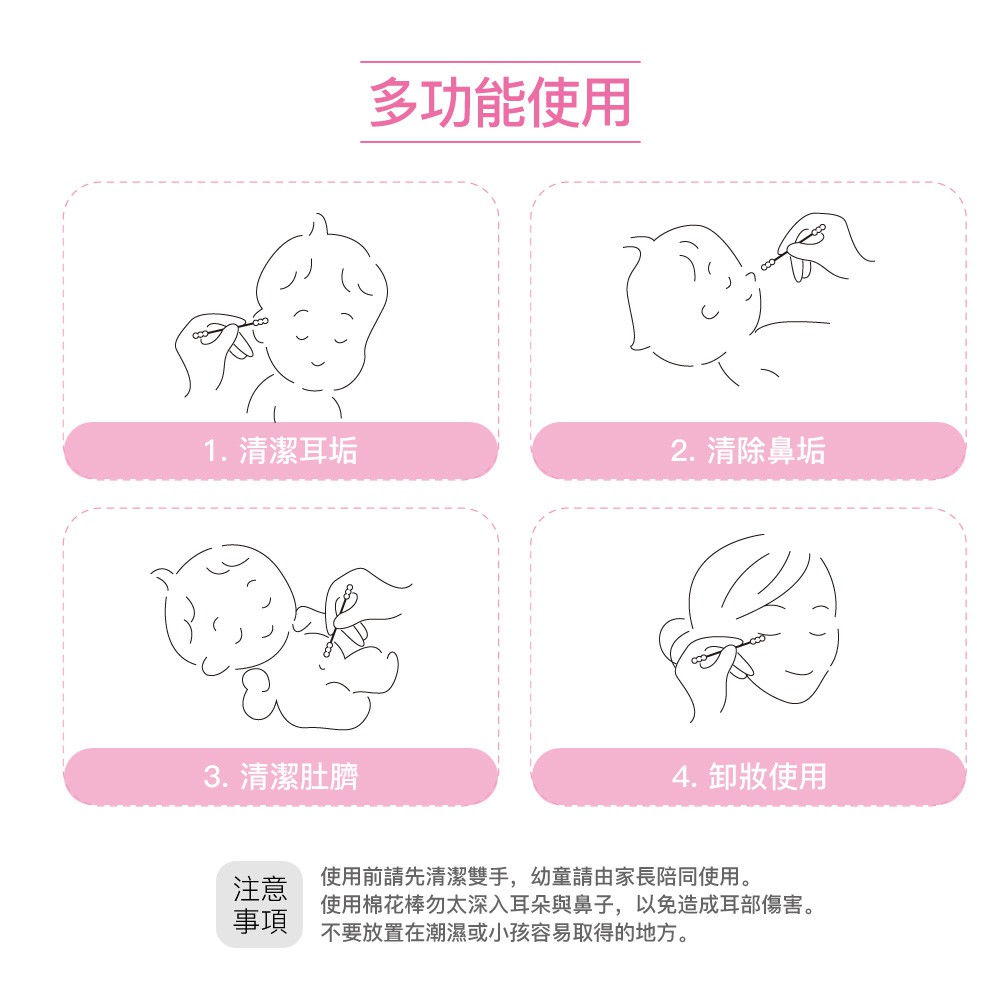 多功能使用

1. 清潔耳垢

2. 清除鼻垢

3. 清潔肚臍

4. 卸妝使用

注意事項

使用前請先清潔雙手，幼童請由家長陪同使用。
使用棉花棒勿太深入耳朵與鼻子，以免造成耳部傷害。
不要放置在潮濕或小孩容易取得的地方。