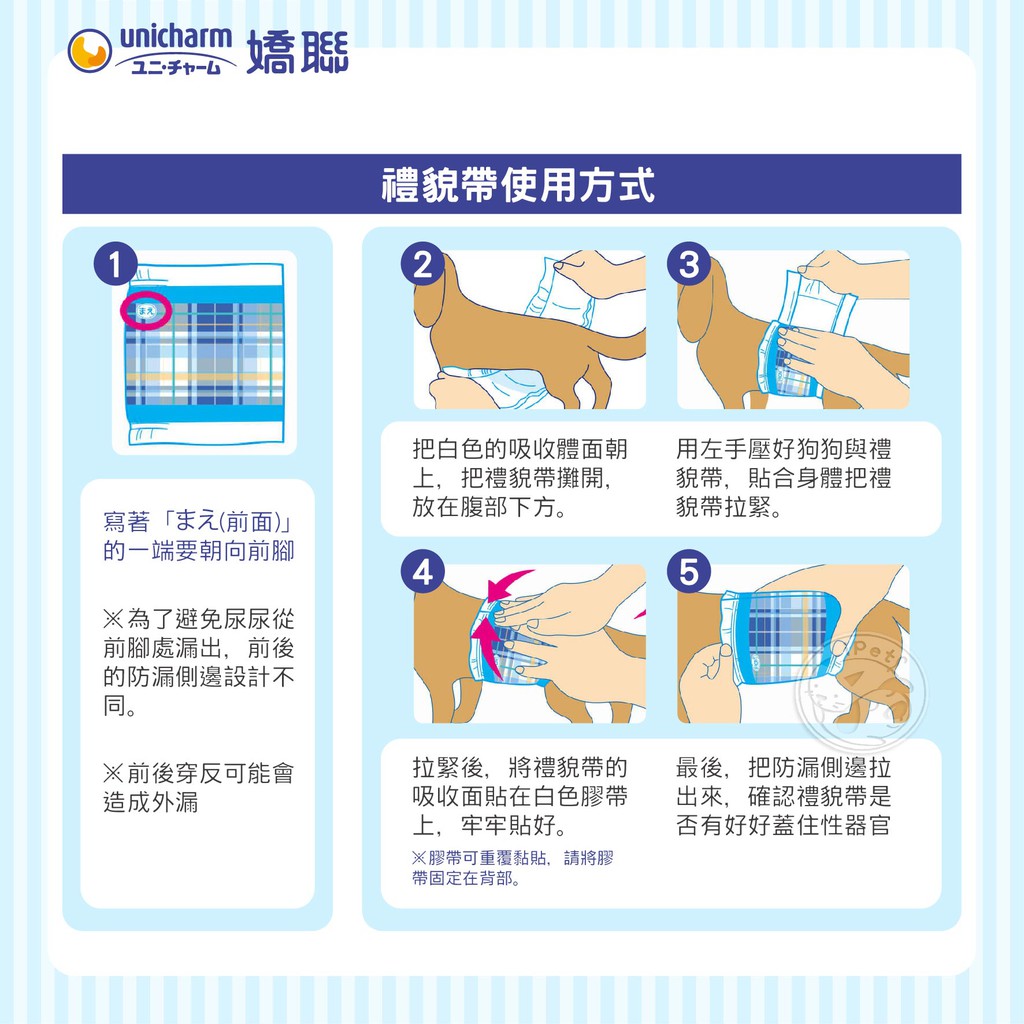 unicharm ユニ・チャーム 嬌聯

禮貌帶使用方式

1

まえ

寫著「まえ(前面)」的一端要朝向前腳

※為了避免尿尿從前腳處漏出，前後的防漏側邊設計不同。

※前後穿反可能會造成外漏

2

把白色的吸收體面朝上，把禮貌帶攤開，放在腹部下方。

3

用左手壓好狗狗與禮貌帶，貼合身體把禮貌帶拉緊。

4

拉緊後，將禮貌帶的吸收面貼在白色膠帶上，牢牢貼好。

※膠帶可重覆黏貼，請將膠帶固定在背部。

5

最後，把防漏側邊拉出來，確認禮貌帶是否有好好蓋住性器官

Pet