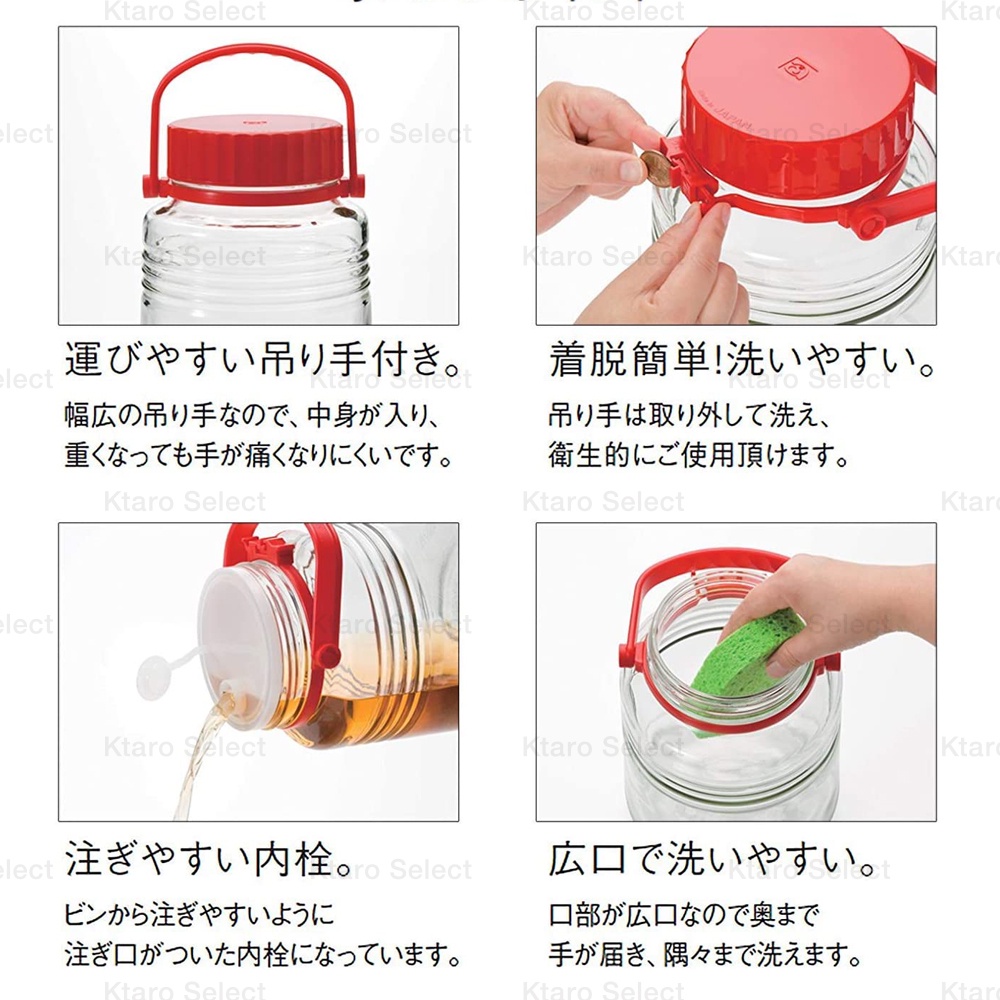 Ktaro Select

運びやすい吊り手付き。

幅広の吊り手なので、中身が入り、重くなっても手が痛くなりにくいです。

着脱簡単!洗いやすい。

吊り手は取り外して洗え、衛生的にご使用頂けます。

注ぎやすい内栓。

ビンから注ぎやすいように注ぎ口がついた内栓になっています。

広口で洗いやすい。

口部が広口なので奥まで手が届き、隅々まで洗えます。