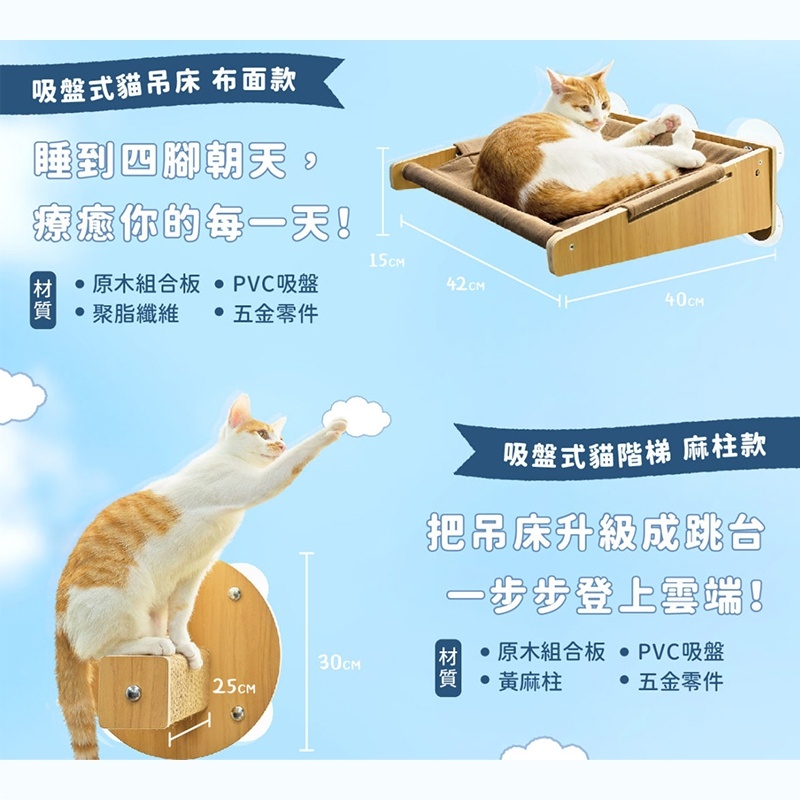 吸盤式貓吊床 布面款

睡到四腳朝天，
療癒你的每一天！

材質
• 原木組合板 • PVC吸盤
• 聚脂纖維 • 五金零件

15CM
42CM
40CM

吸盤式貓階梯 麻柱款

把吊床升級成跳台
一步步登上雲端！

材質
• 原木組合板 • PVC吸盤
• 黃麻柱 • 五金零件

30CM
25CM