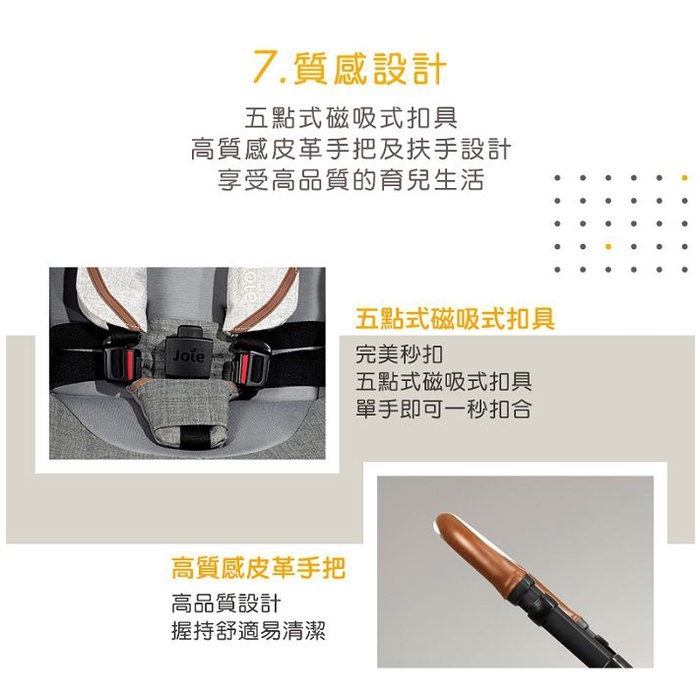 7.質感設計

五點式磁吸式扣具
高質感皮革手把及扶手設計
享受高品質的育兒生活

Joie

Joie

五點式磁吸式扣具

完美秒扣
五點式磁吸式扣具
單手即可一秒扣合

高質感皮革手把

高品質設計
握持舒適易清潔