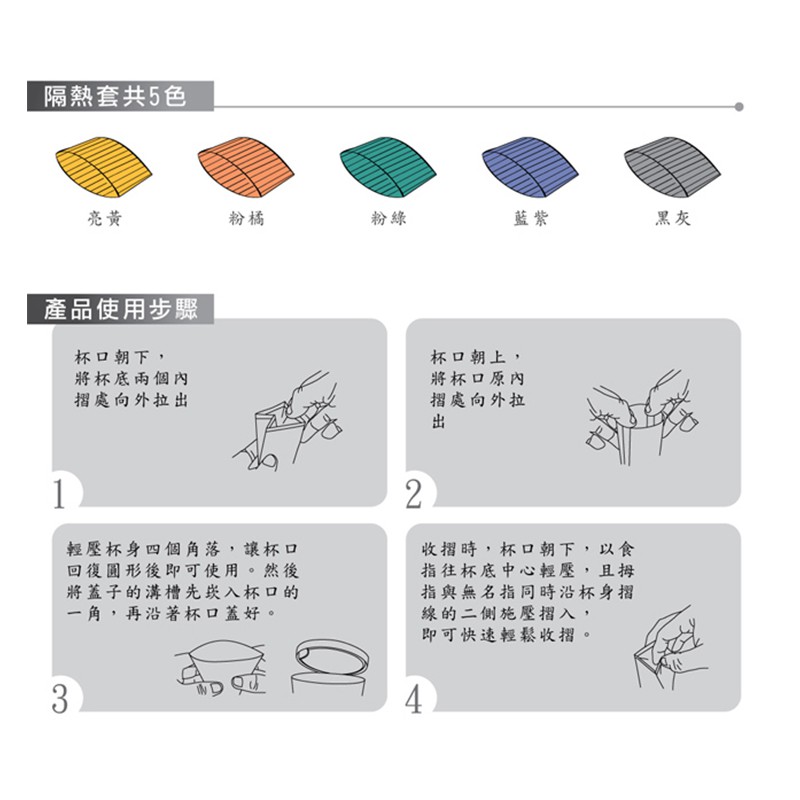 隔熱套共5色

亮黃

粉橘

粉綠

藍紫

黑灰

產品使用步驟

杯口朝下，將杯底兩個內摺處向外拉出

1

杯口朝上，將杯口原內摺處向外拉出

2

輕壓杯身四個角落，讓杯口回復圓形後即可使用。然後將蓋子的溝槽先崁入杯口的一角，再沿著杯口蓋好。

3

收摺時，杯口朝下，以食指往杯底中心輕壓，且拇指與無名指同時沿杯身摺線的二側施壓摺入，即可快速輕鬆收摺。

4