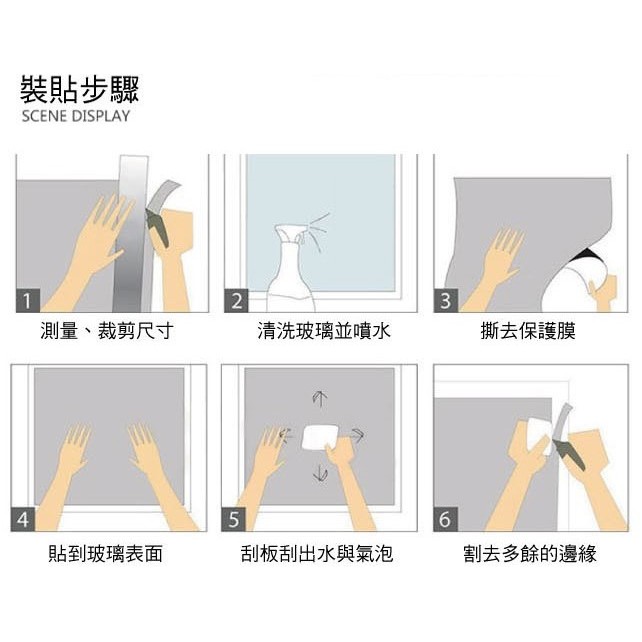 裝貼步驟
SCENE DISPLAY

1
測量、裁剪尺寸

2
清洗玻璃並噴水

3
撕去保護膜

4
貼到玻璃表面

5
刮板刮出水與氣泡

6
割去多餘的邊緣