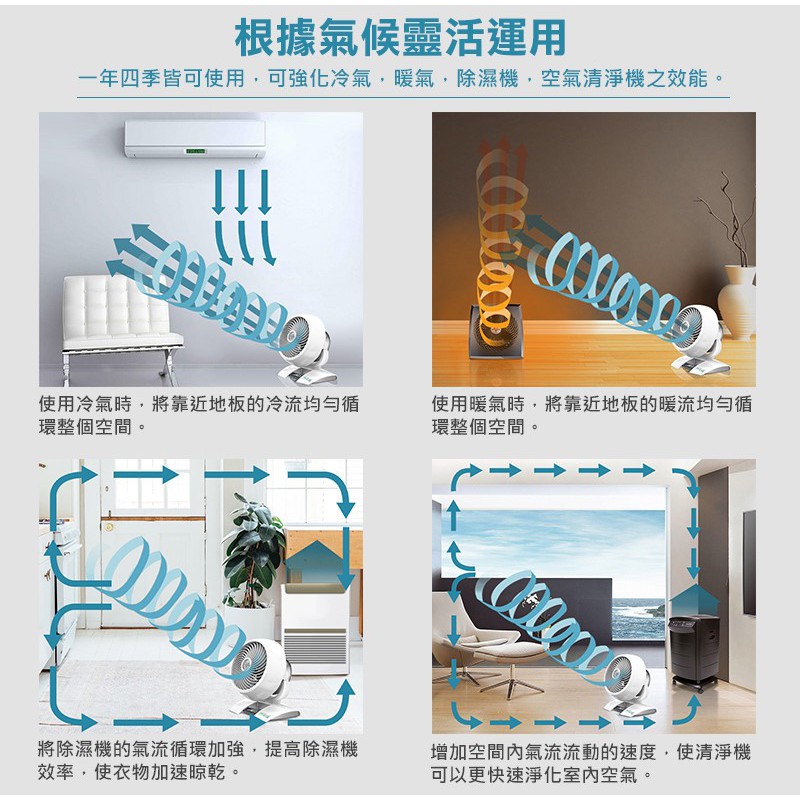 根據氣候靈活運用

一年四季皆可使用，可強化冷氣，暖氣，除濕機，空氣清淨機之效能。

使用冷氣時，將靠近地板的冷流均勻循環整個空間。

使用暖氣時，將靠近地板的暖流均勻循環整個空間。

將除濕機的氣流循環加強，提高除濕機效率，使衣物加速晾乾。

增加空間內氣流流動的速度，使清淨機可以更快速淨化室內空氣。