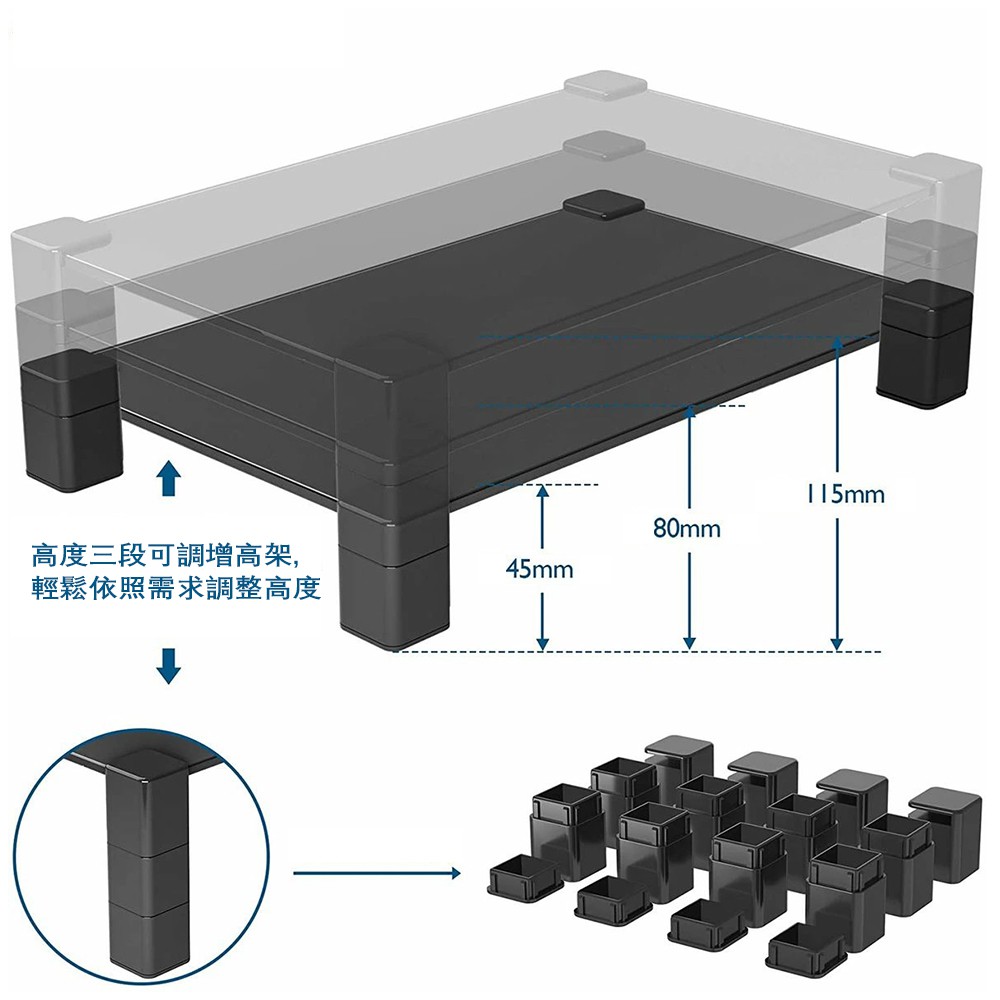 高度三段可調增高架,
輕鬆依照需求調整高度

45mm

80mm

115mm