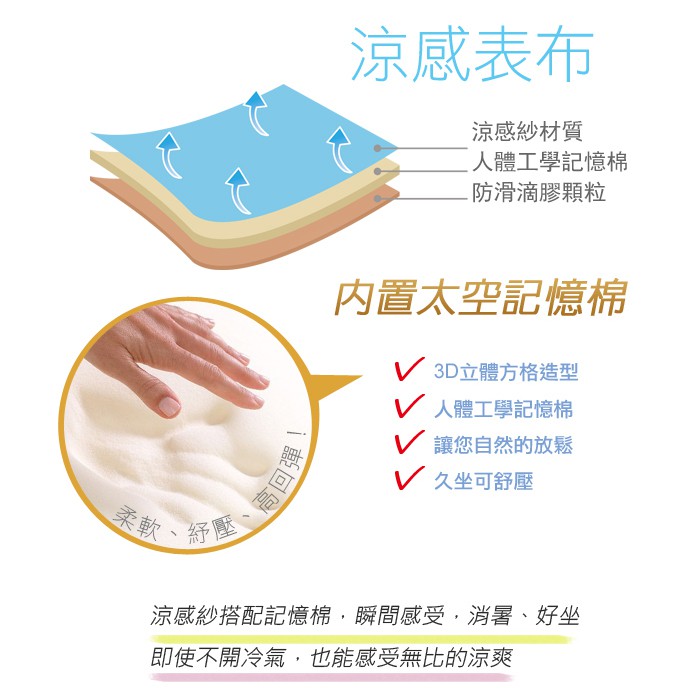 涼感表布

涼感紗材質
人體工學記憶棉
防滑滴膠顆粒

內置太空記憶棉

柔軟、紓壓、高回彈！

3D立體方格造型
人體工學記憶棉
讓您自然的放鬆
久坐可舒壓

涼感紗搭配記憶棉，瞬間感受，消暑、好坐
即使不開冷氣，也能感受無比的涼爽