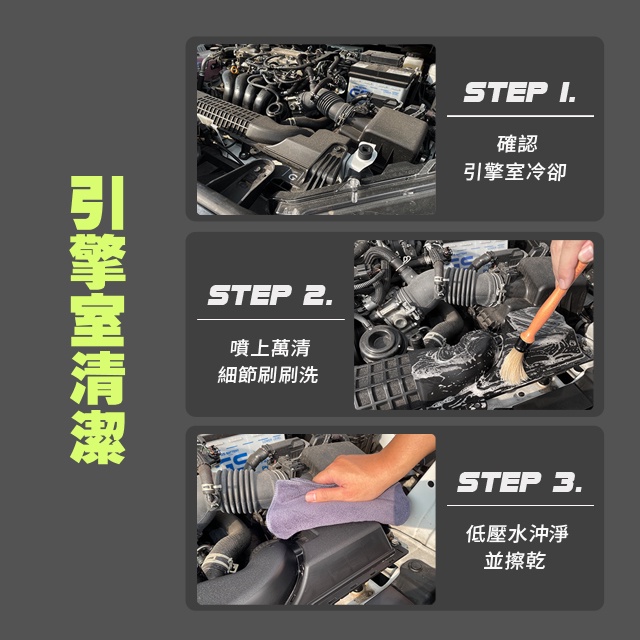 引擎室清潔

STEP 1.

確認
引擎室冷卻

STEP 2.

噴上萬清
細節刷刷洗

STEP 3.

低壓水沖淨
並擦乾