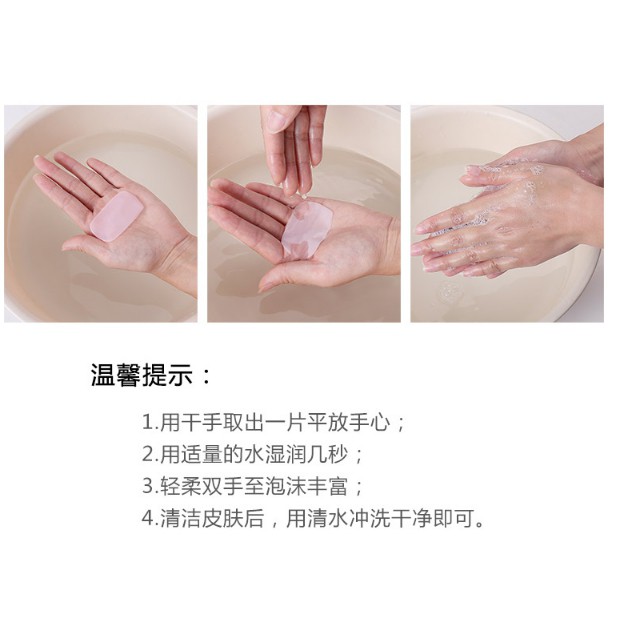 温馨提示：

1.用干手取出一片平放手心；
2.用适量的水湿润几秒；
3.轻柔双手至泡沫丰富；
4.清洁皮肤后，用清水冲洗干净即可。